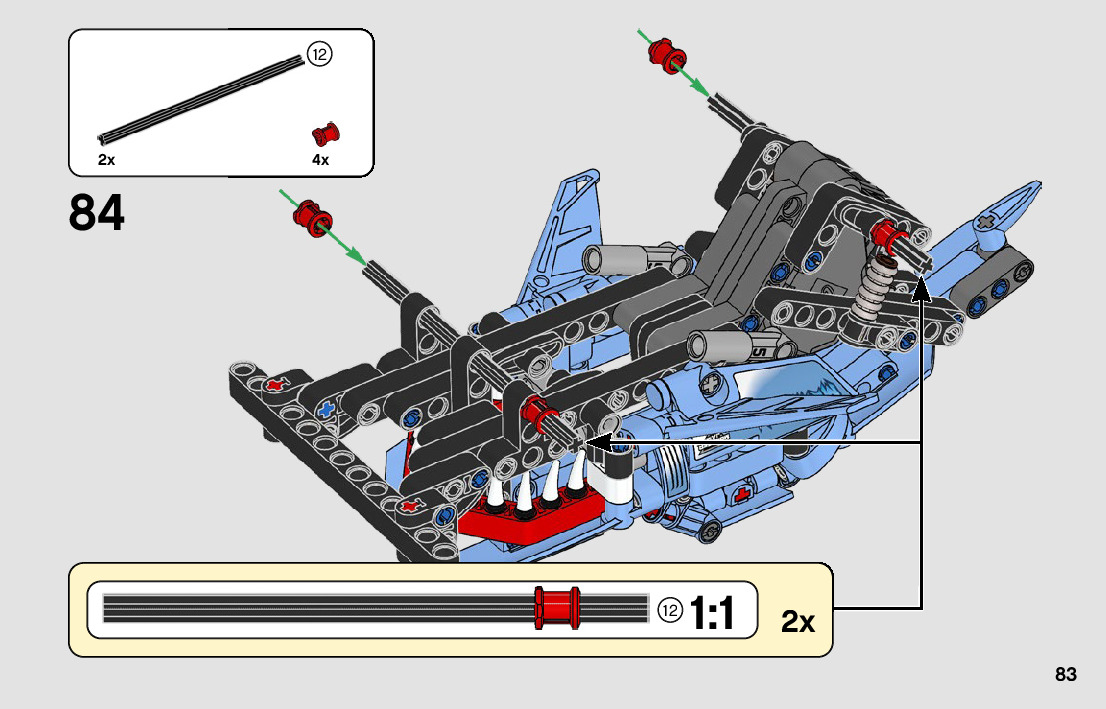 12

2x

4x

84

12 1:1

2x

83