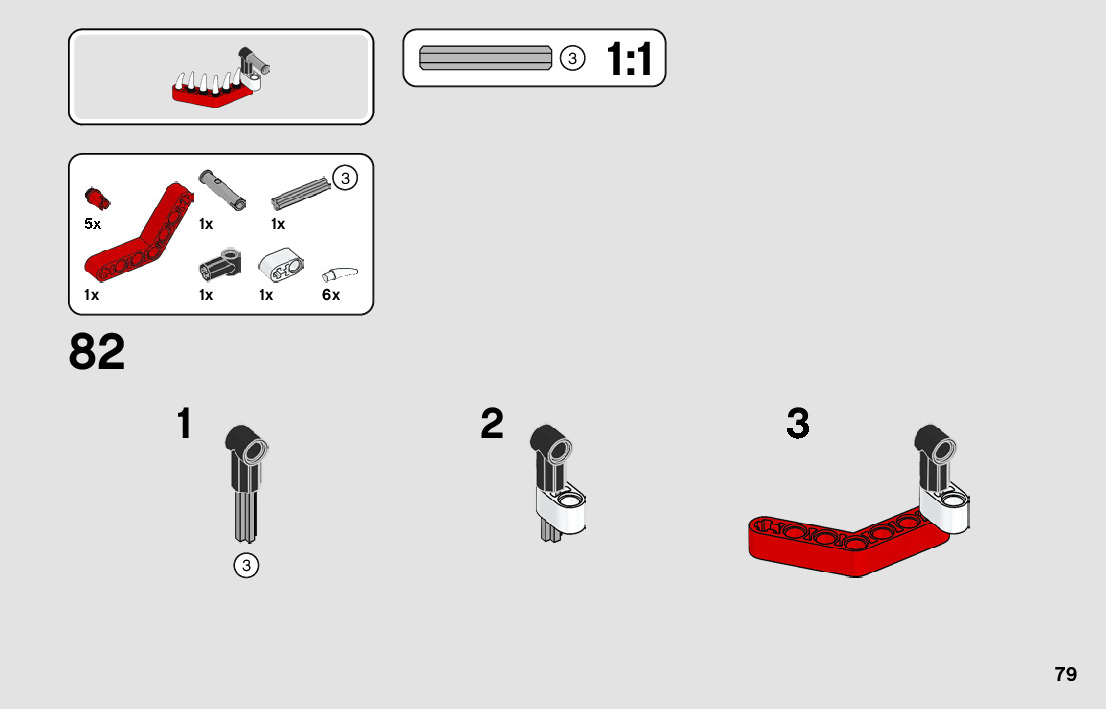 3 1:1

3
5x 1x 1x
1x 1x 1x 6x

82

1

3

2

3

79