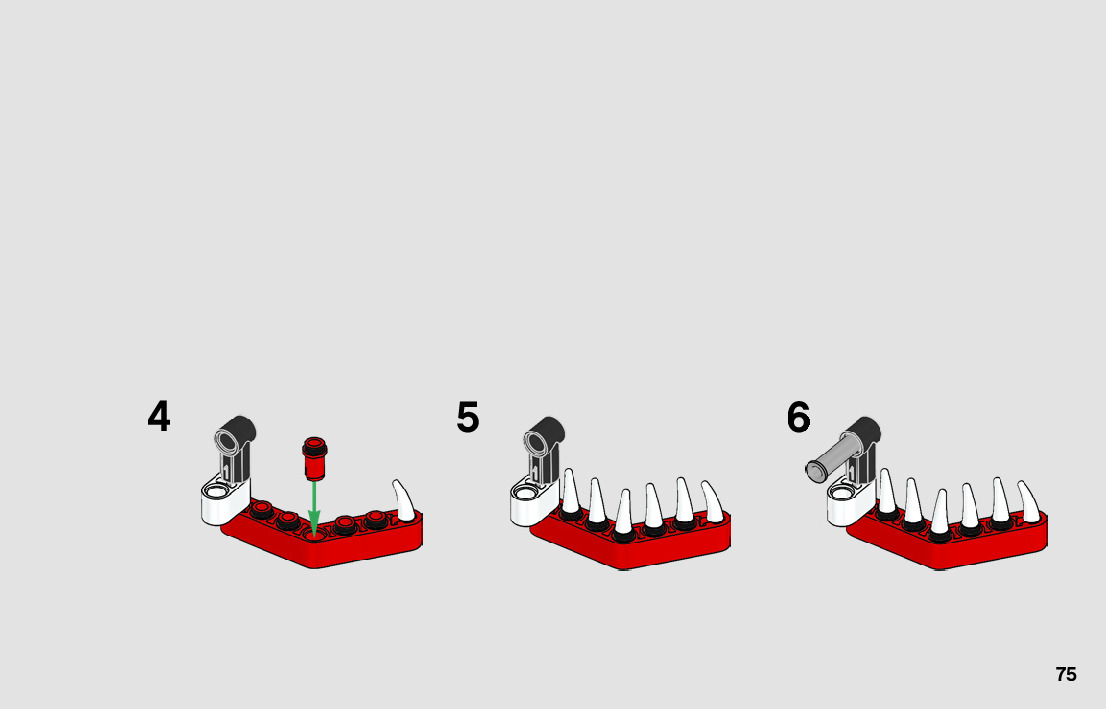 4

5

6

75