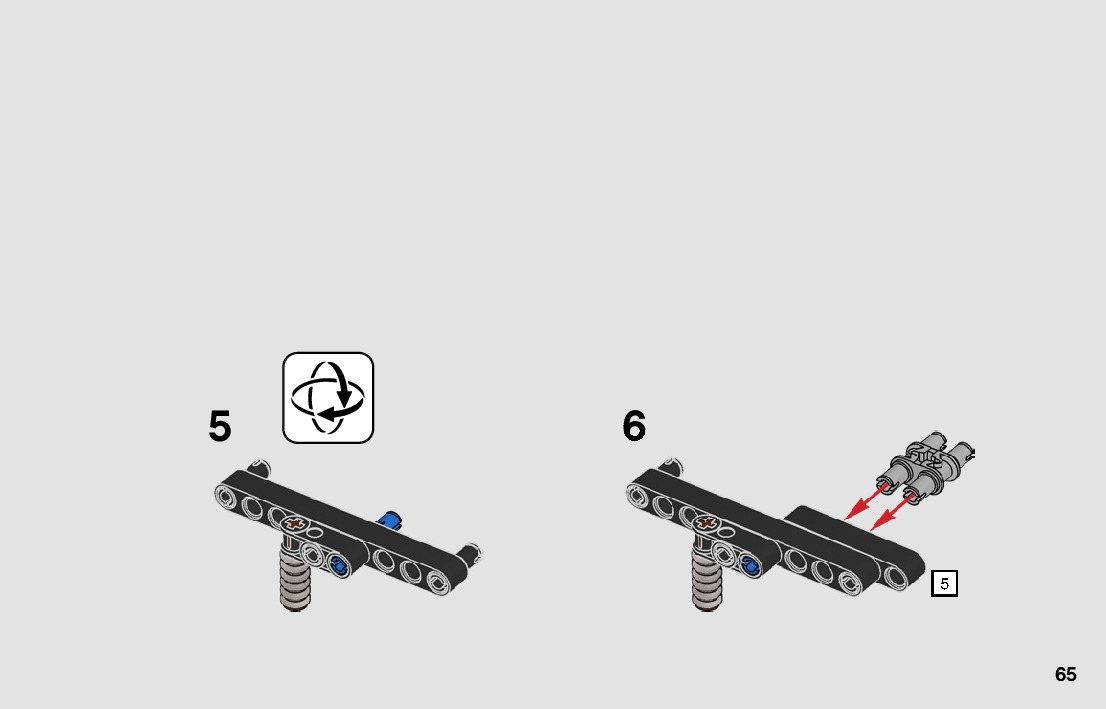 5

6

5

65