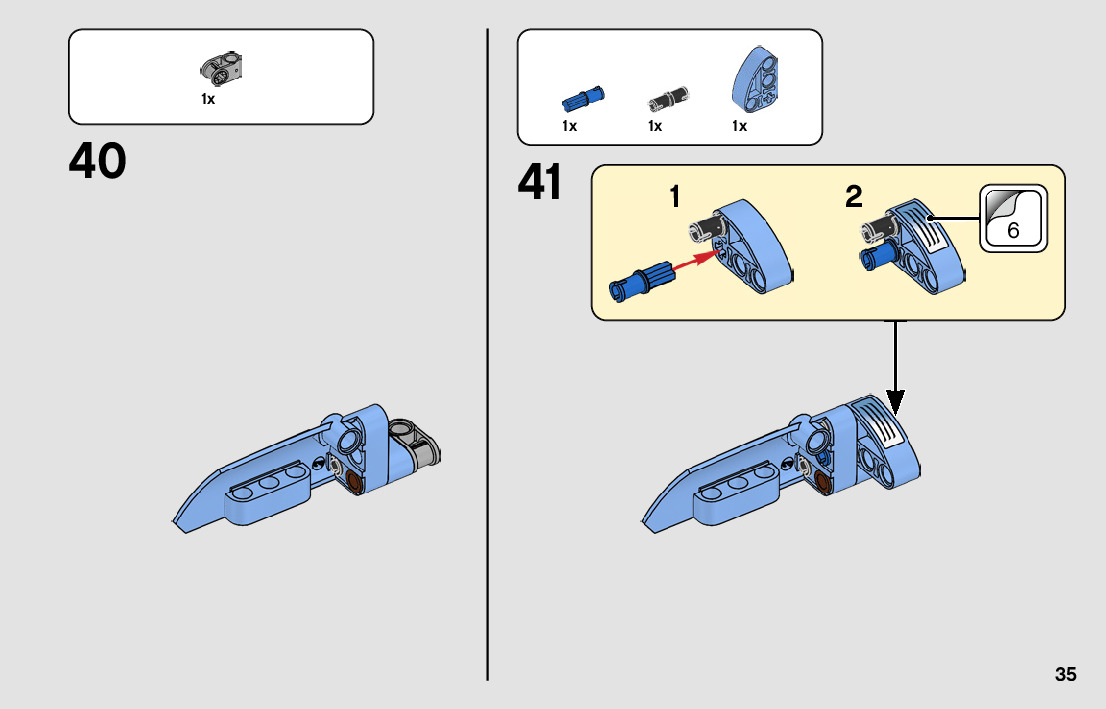 1x

40

1x 1x 1x

41

1

2

6

35