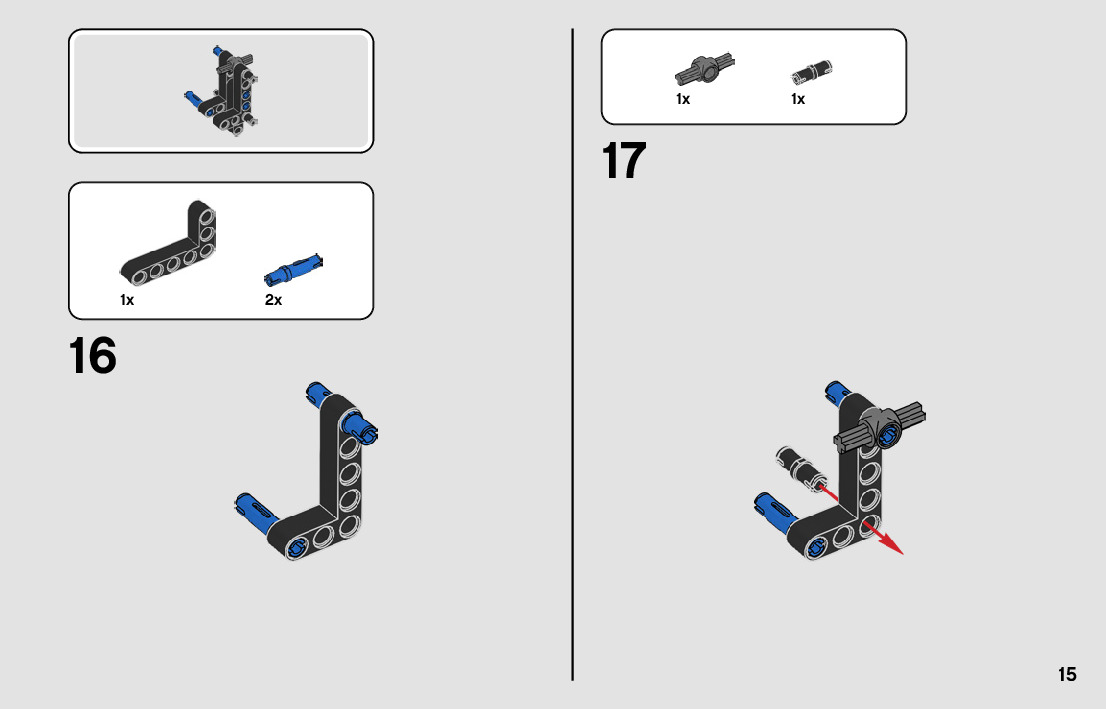 1x

2x

16

1x

1x

17

15