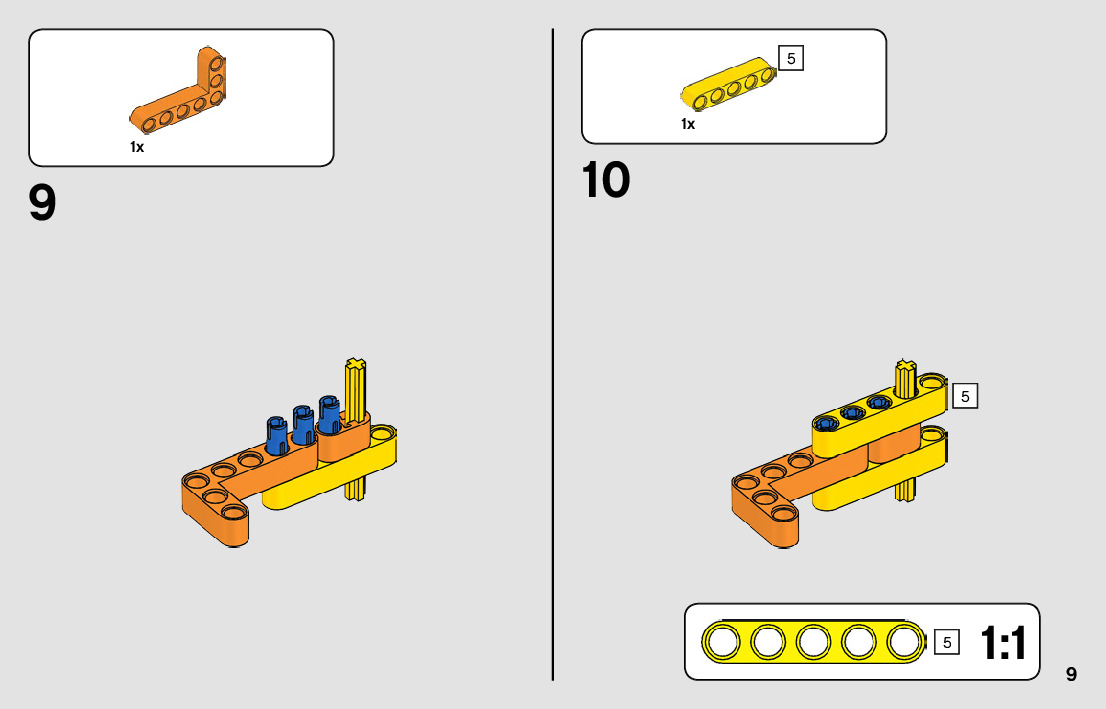 1x

9

5

1x

10

5

5 1:1

9