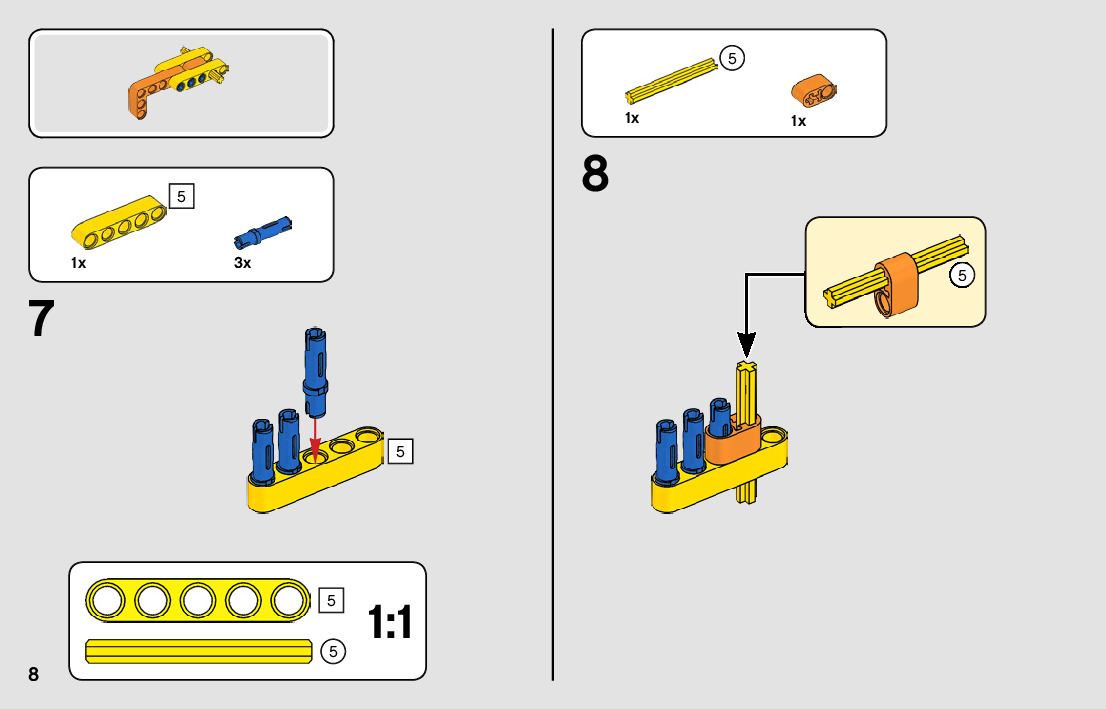 5
1x
3x

7

5

5
5
1:1

8

5
1x
1x

8

5