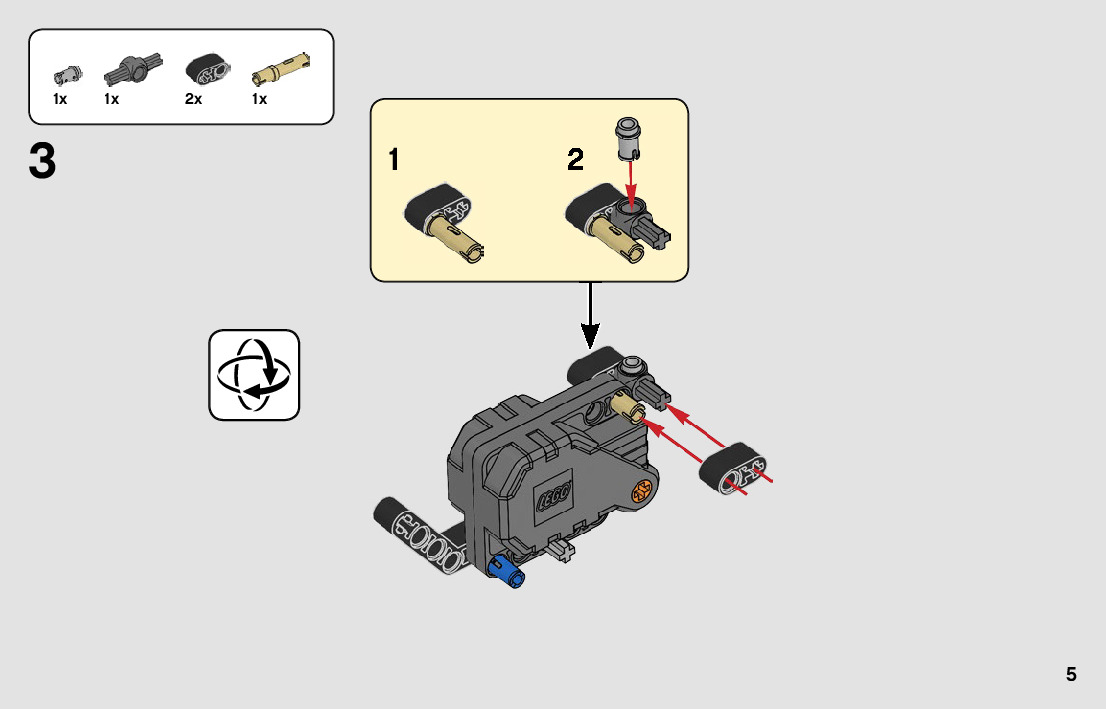 1x 1x 2x 1x

3

1

2

LEGO

5