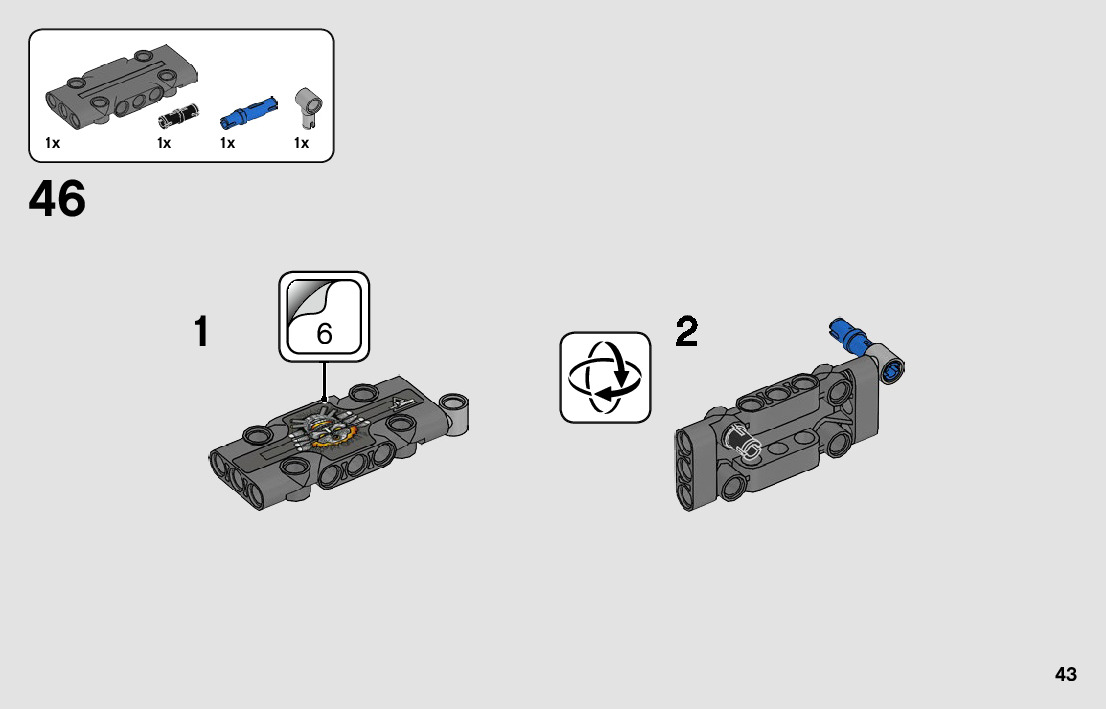 1x
1x
1x
1x

46

1

6

2

43