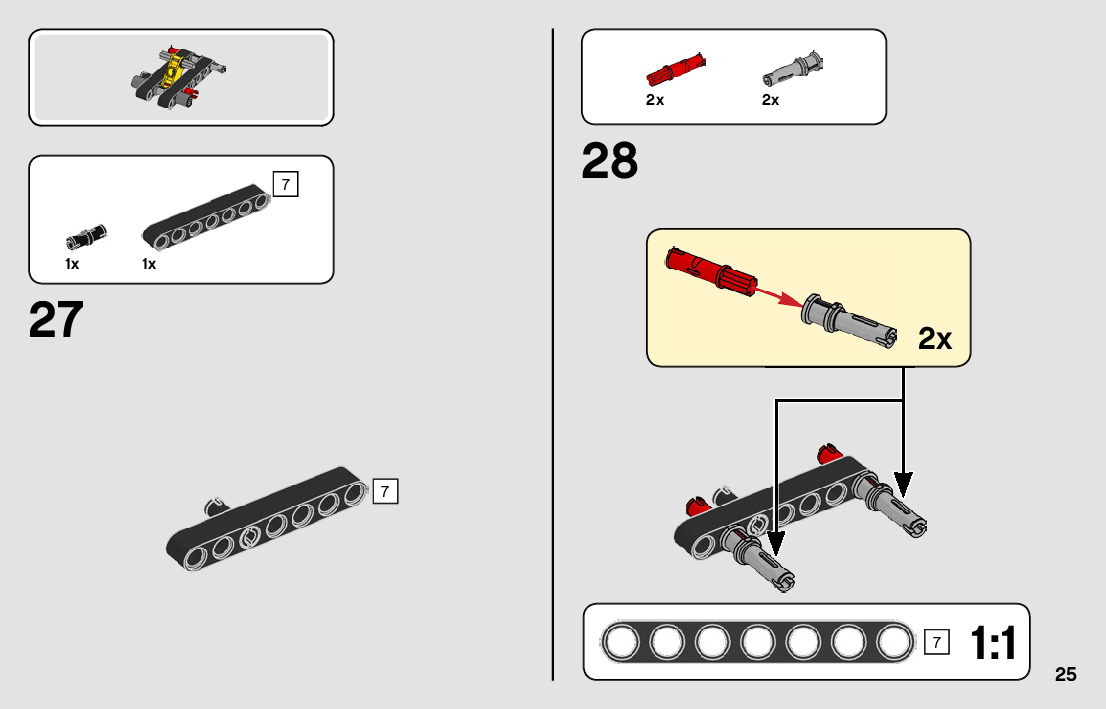 7

1x 1x

27

7

2x 2x

28

2x

7 1:1

25