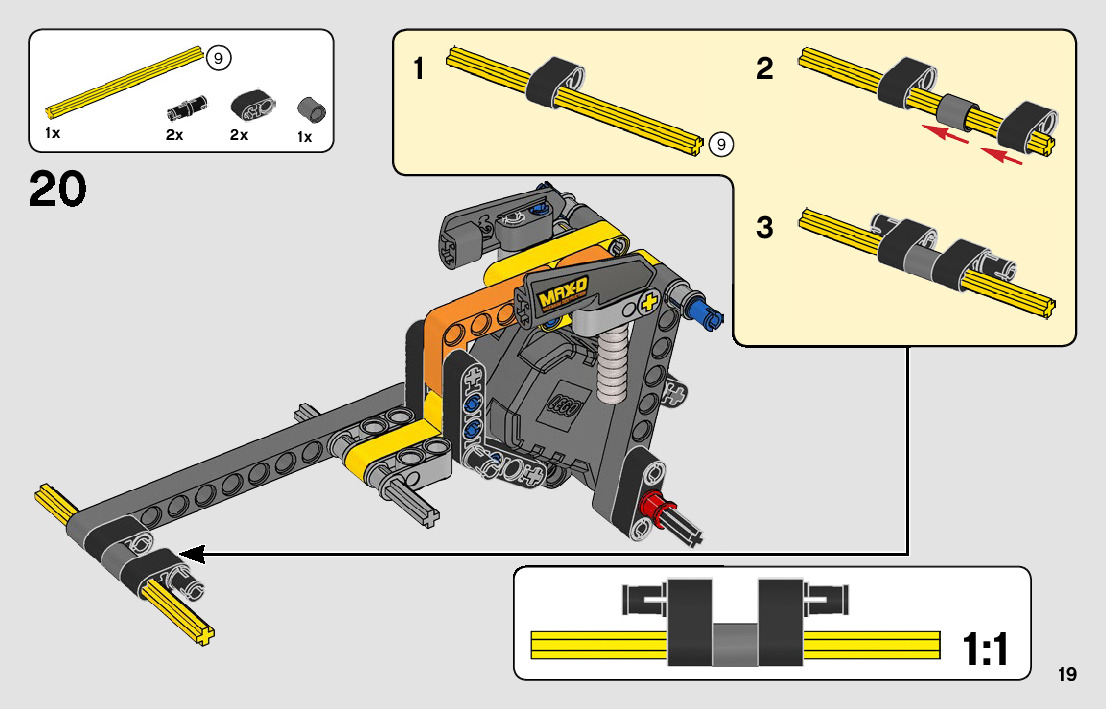 9
1x 2x 2x 1x

20

1
9

2

3

MAX-D

LEGO

1:1

19