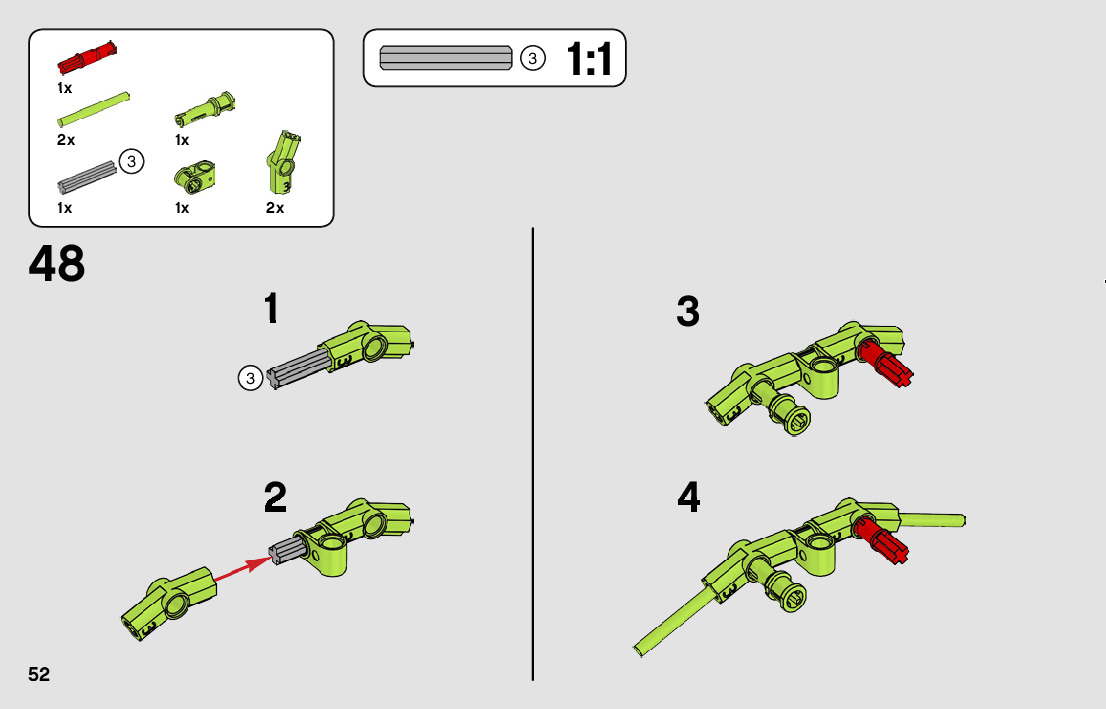 1x
2x
1x
3
1x
1x
2x

3
1:1

48

1
3

2

3

4

52