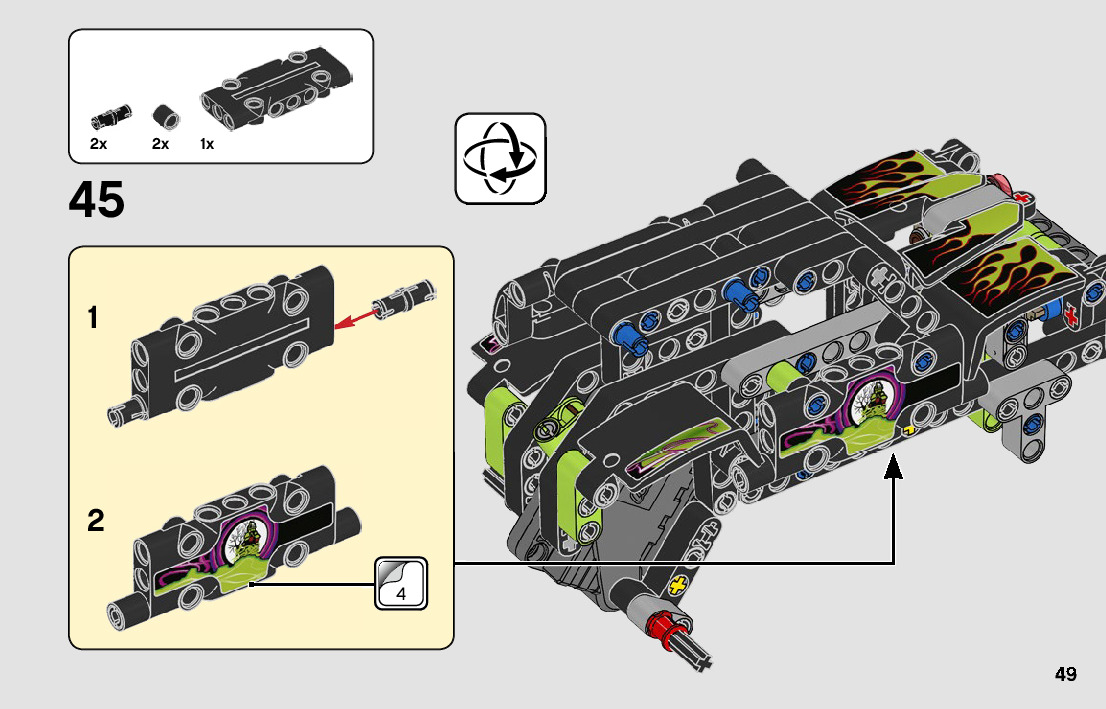 2x 2x 1x

45

1

2

4

49