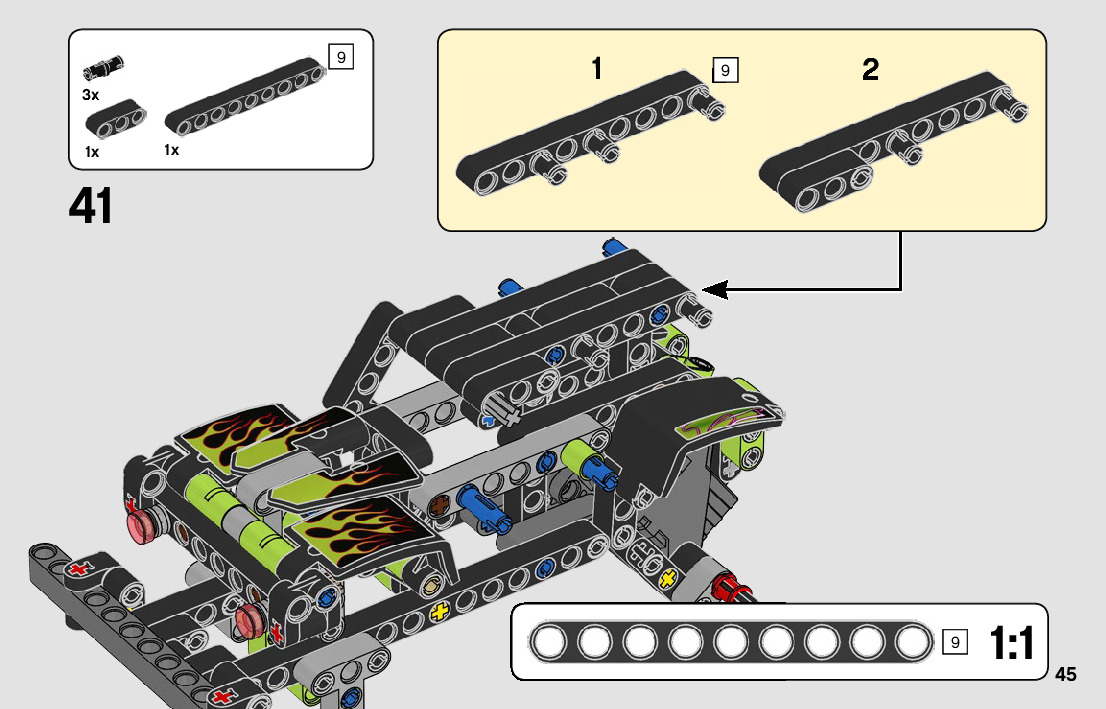 9
3x
1x
1x

41

1
9
2

9
1:1

45