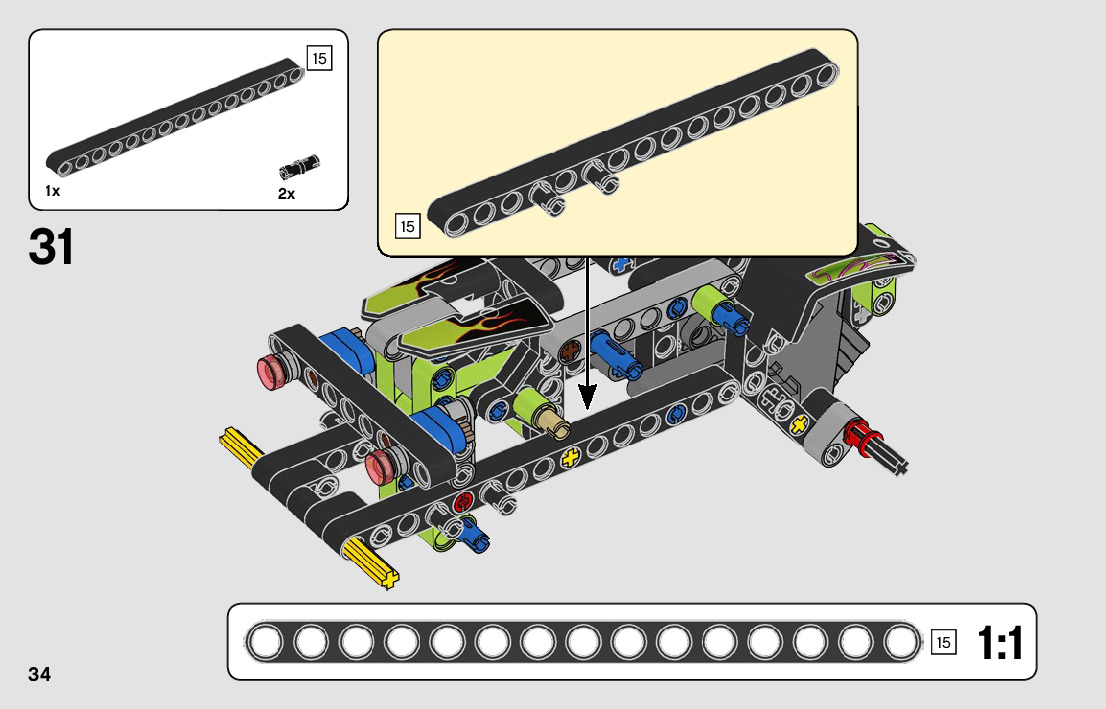 15
1x
2x
31
15
15
1:1
34