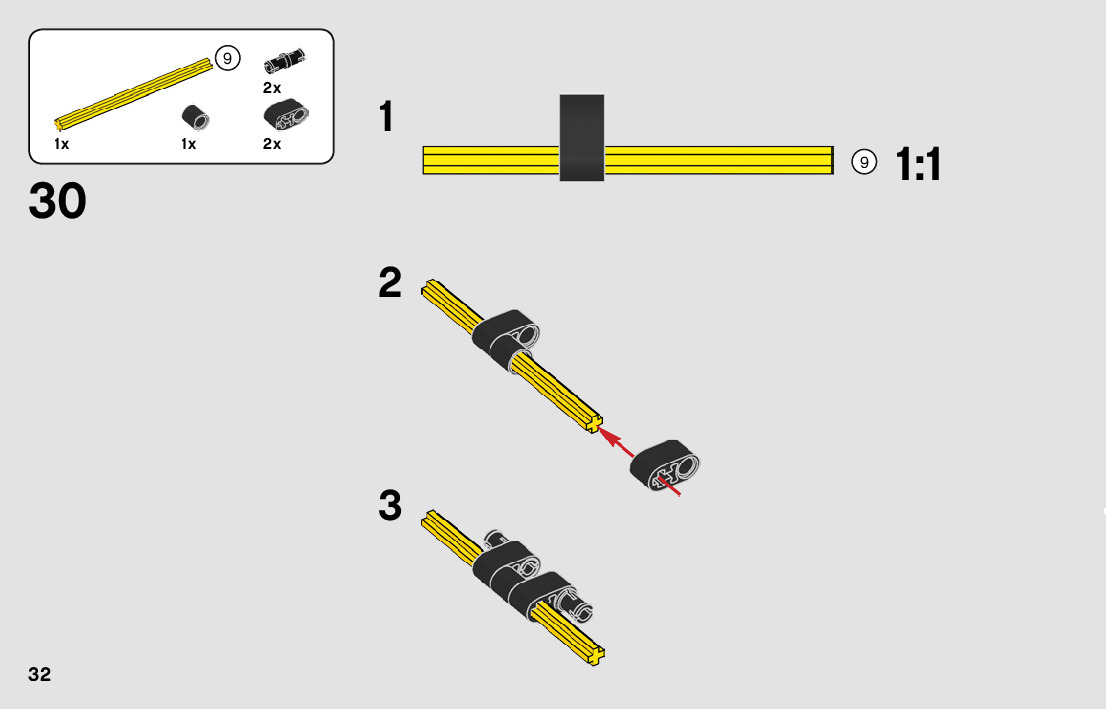 9
2x
1x
1x
2x

30

1

9 1:1

2

3

32