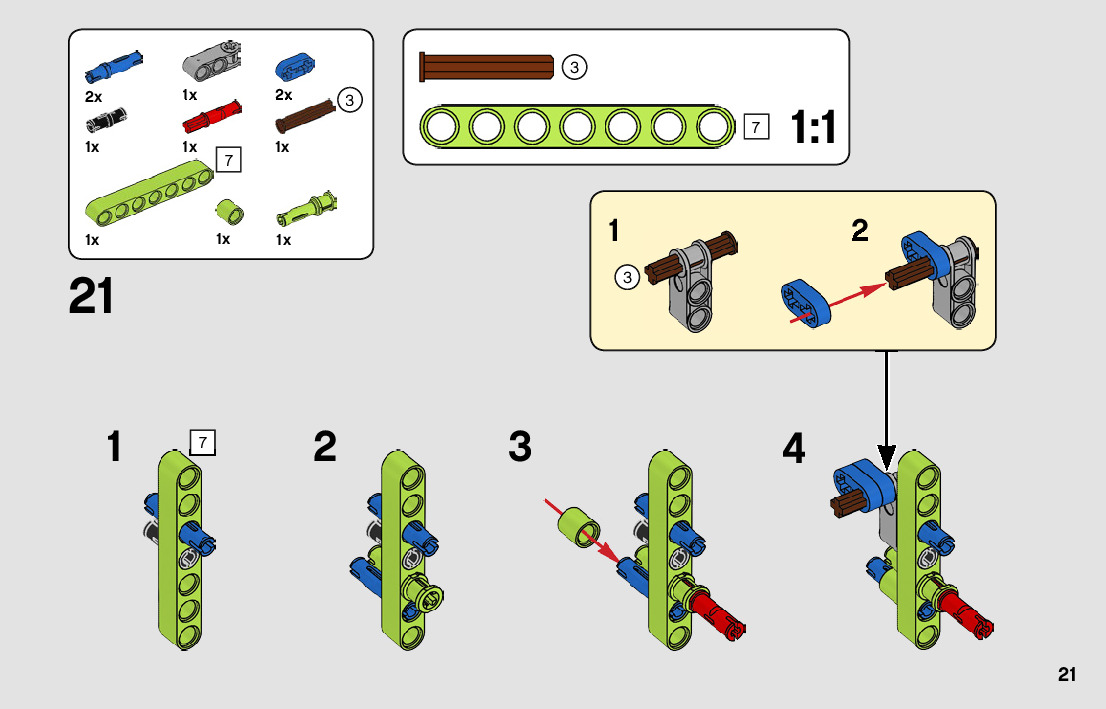 2x
1x
2x
3
1x
1x
1x
7
1x
1x
1x

3
7
1:1

21

1
3
2

1
7
2
3
4

21