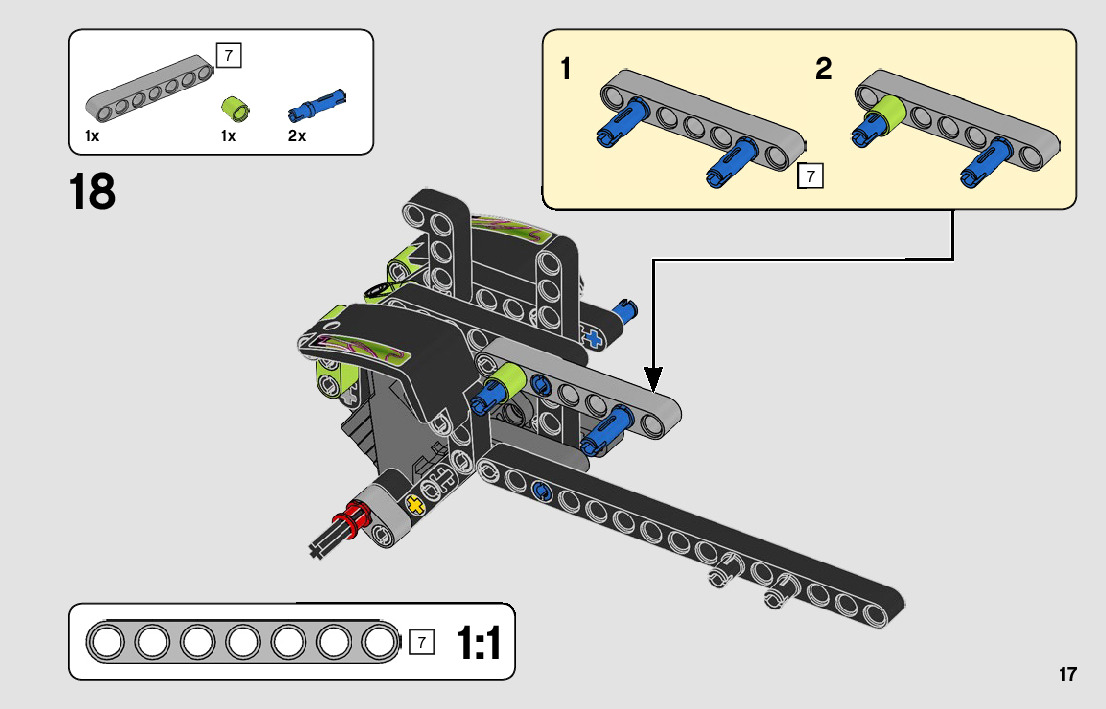 7
1x
1x
2x

18

1
7
2

7
1:1

17