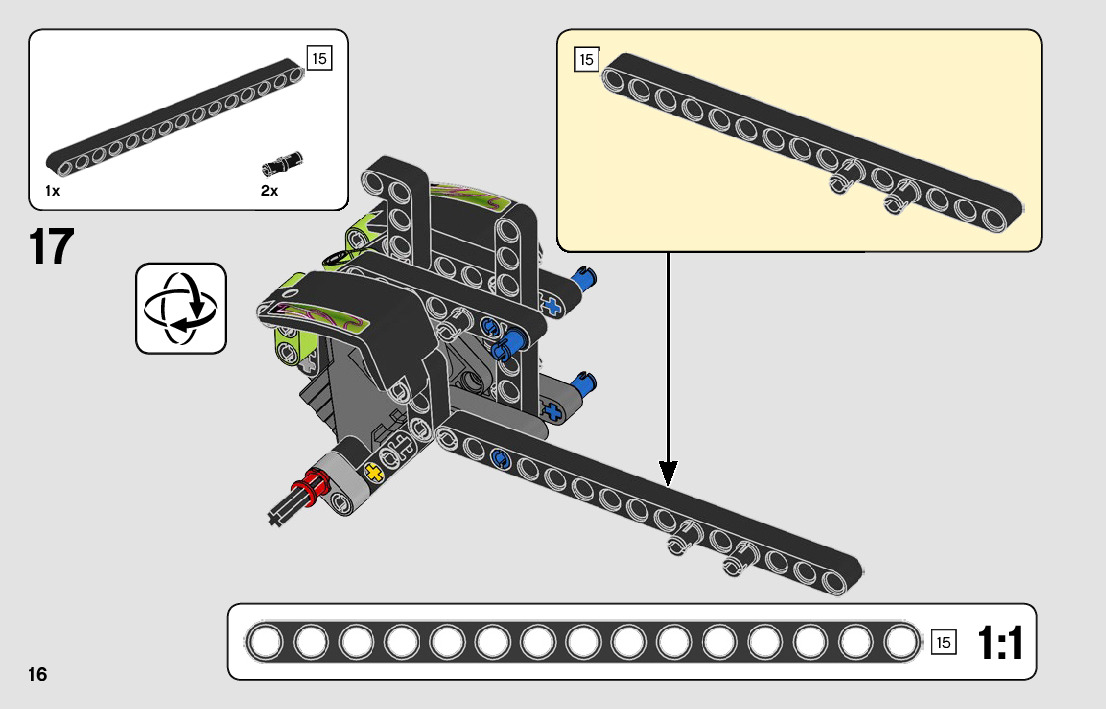 15
1x
2x
17
15
15
1:1
16