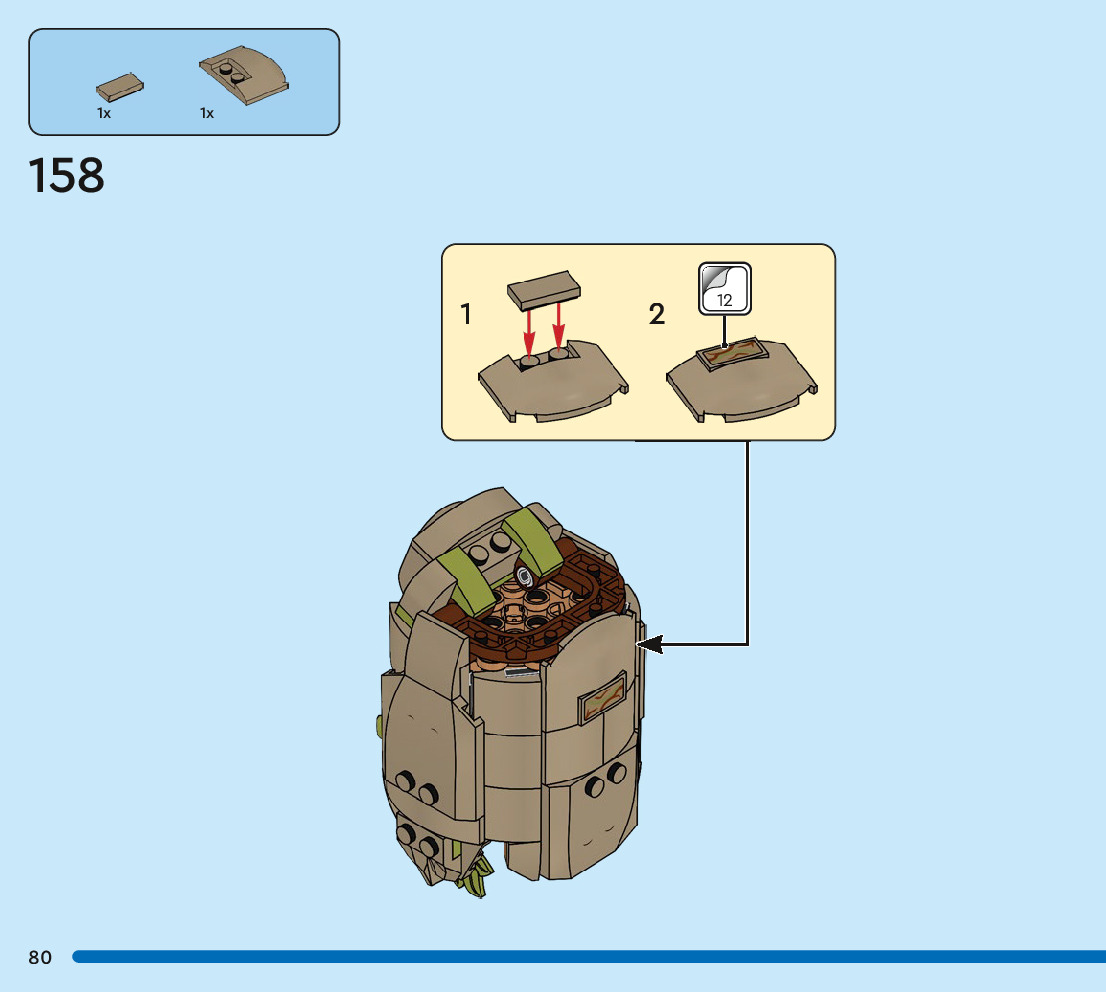 1x
1x

158

1

2

12

80