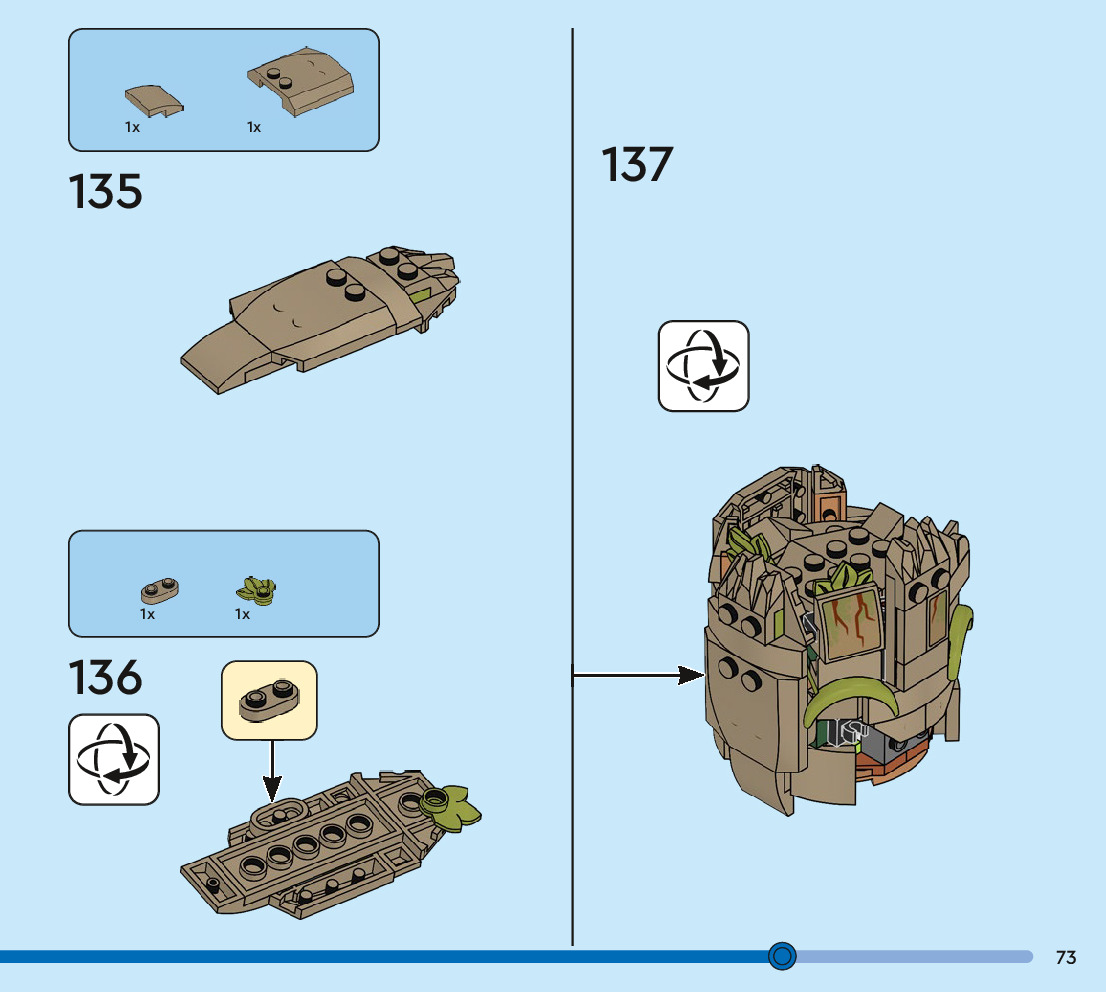 1x 1x

135

1x 1x

136

137

73