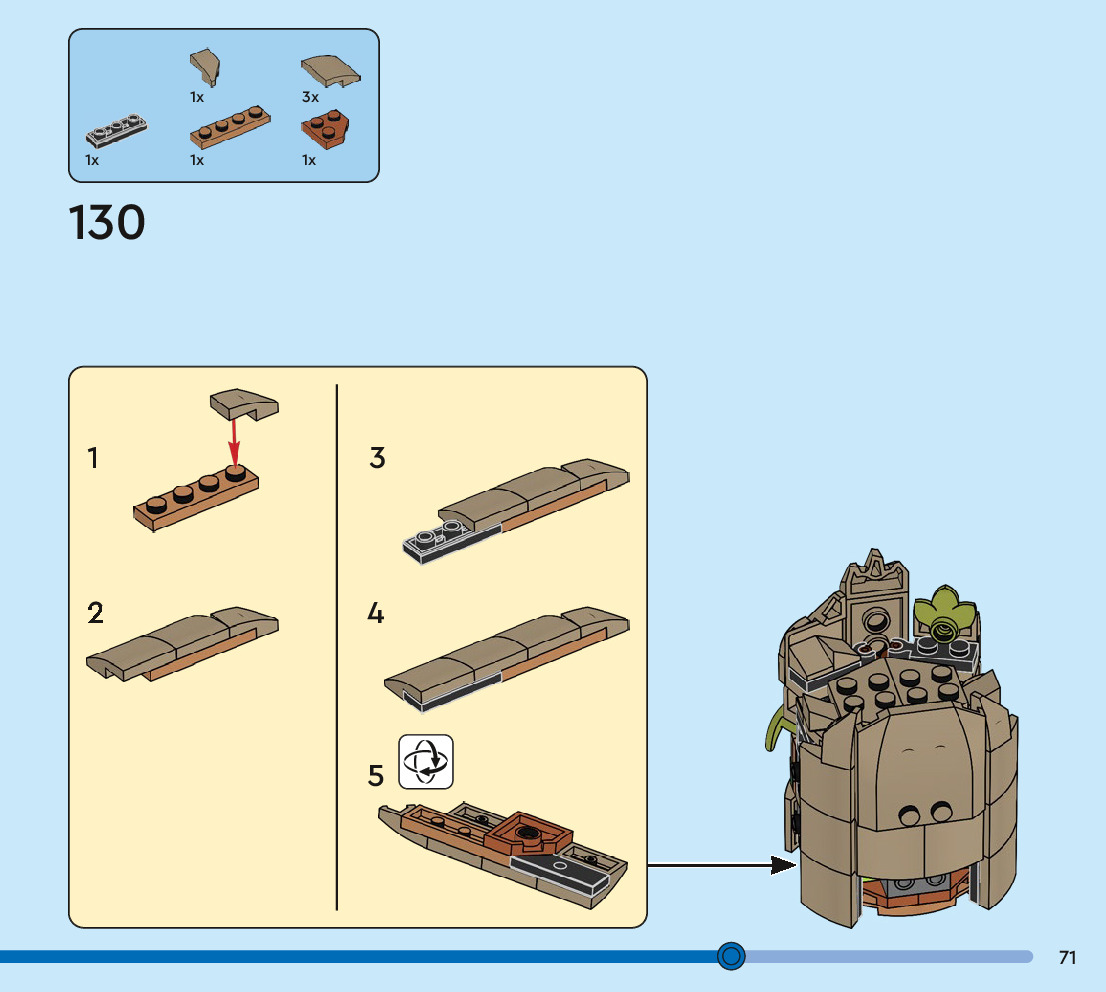 1x
3x
1x
1x
1x

130

1

2

3

4

5

71