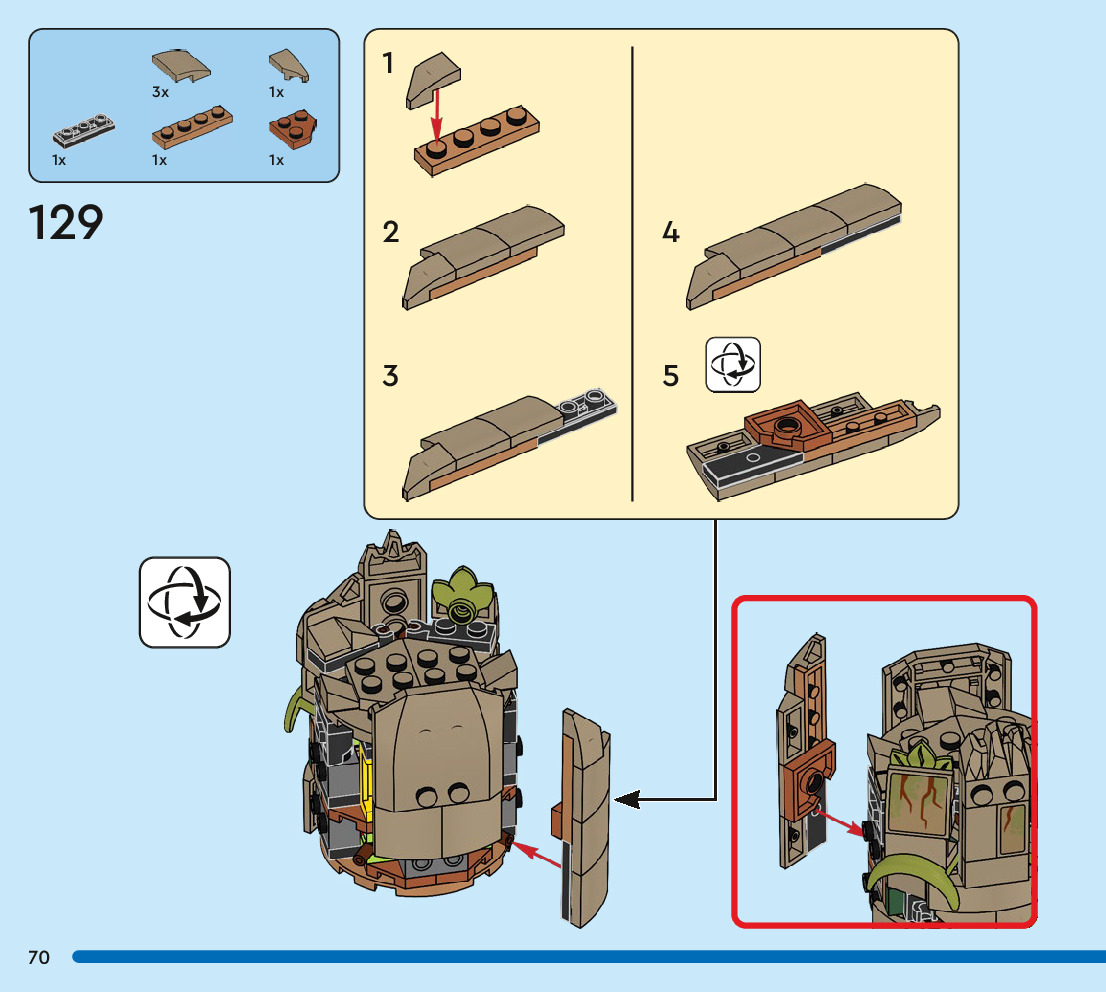 3x
1x
1x
1x
1x

129

1
2
3
4
5

70