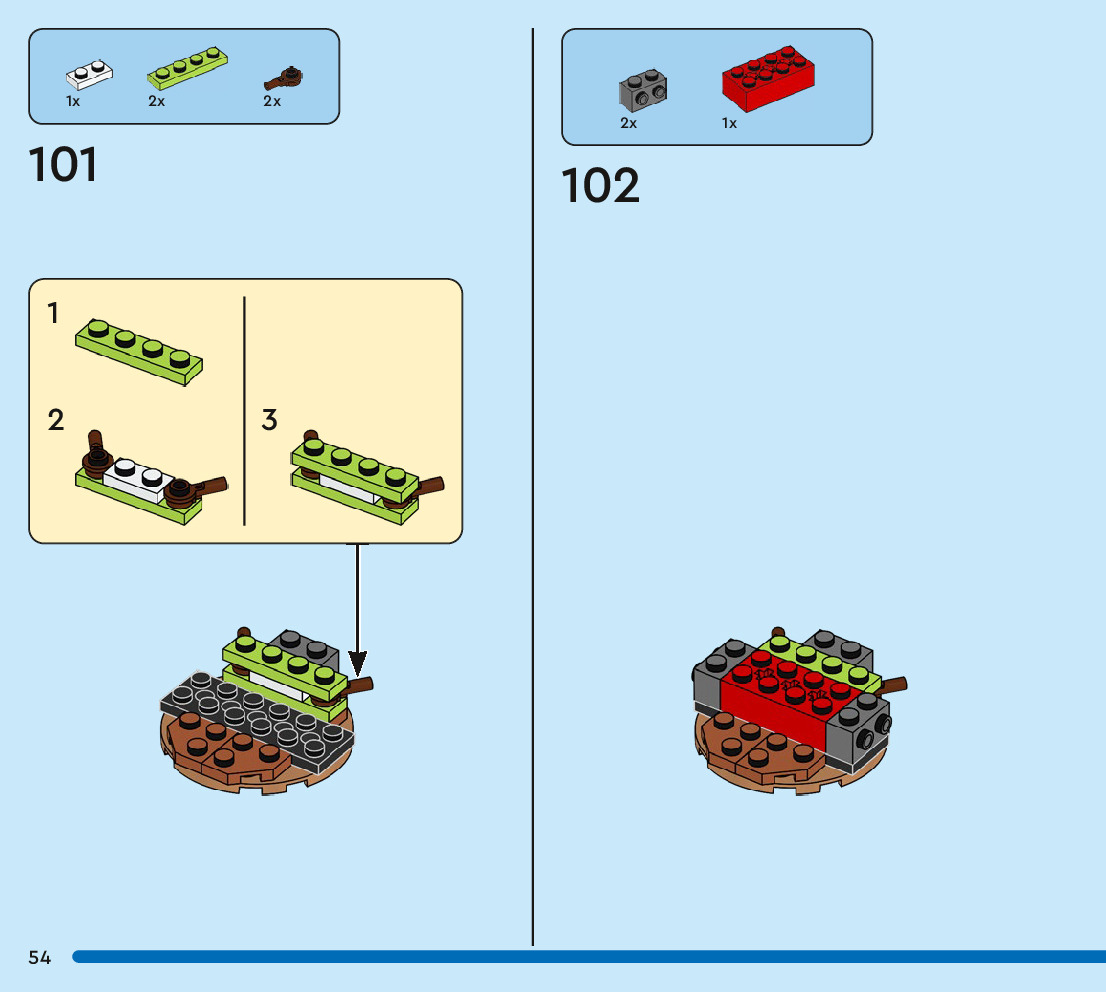 1x 2x 2x

101

1

2

3

2x 1x

102

54