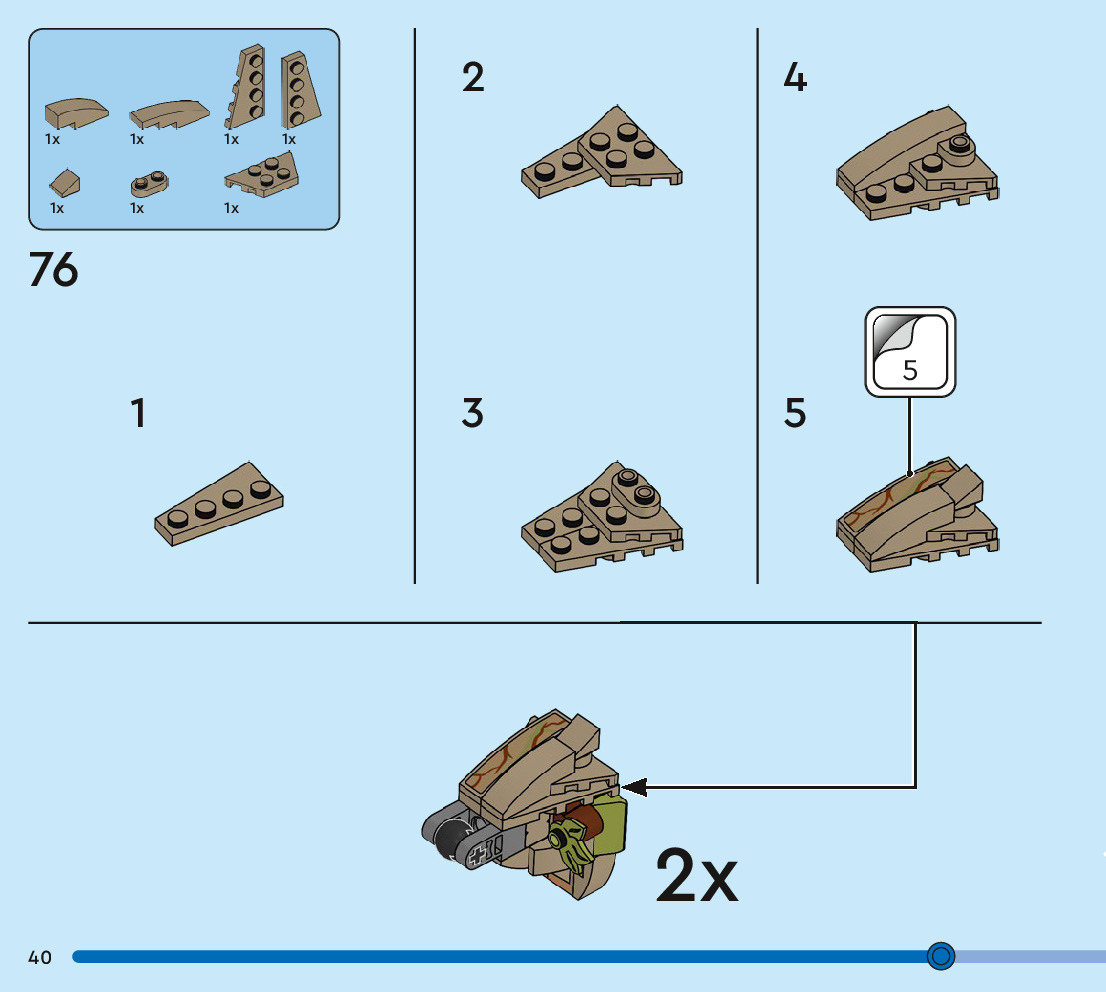 1x 1x 1x 1x
1x 1x 1x

76

1

2

3

4

5

5

2x

40