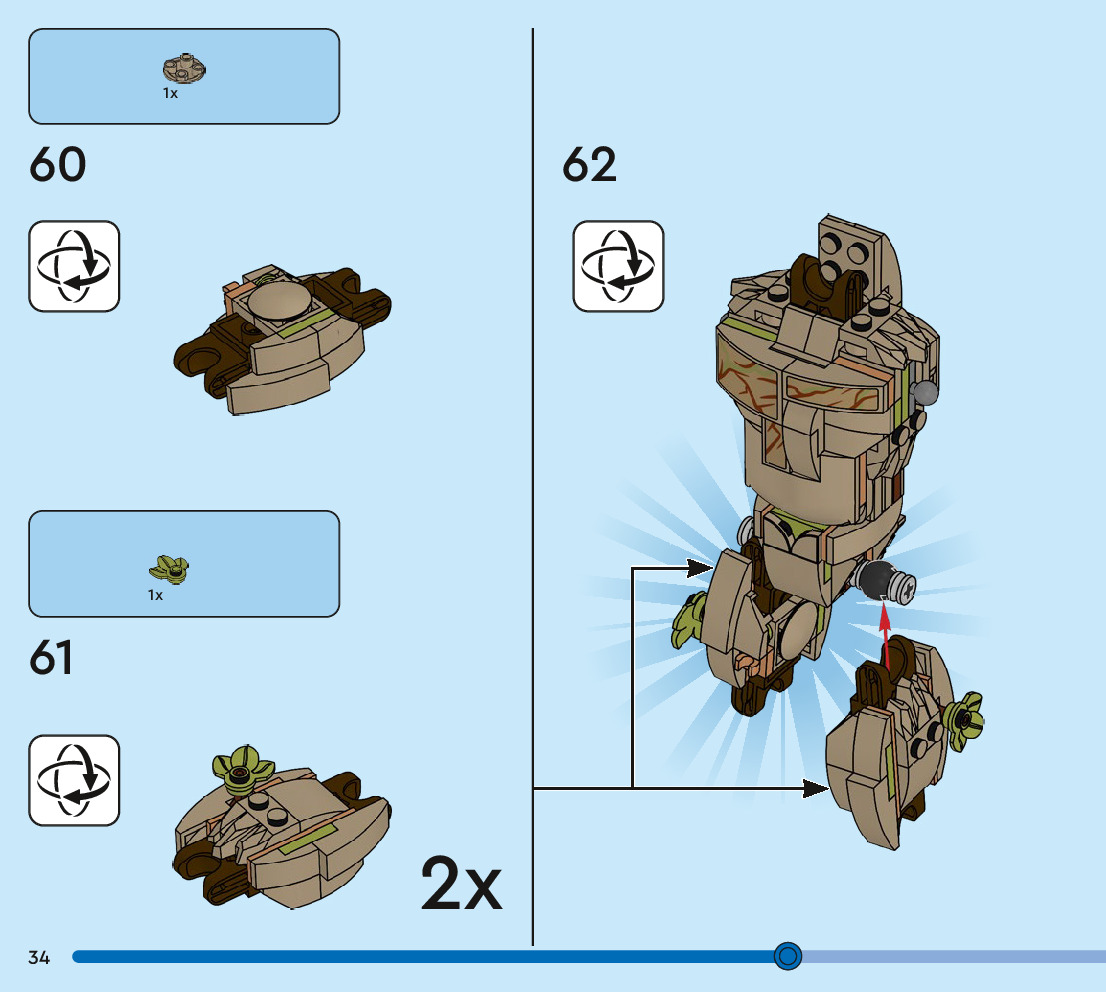 1x

60

1x

61

2x

62

34