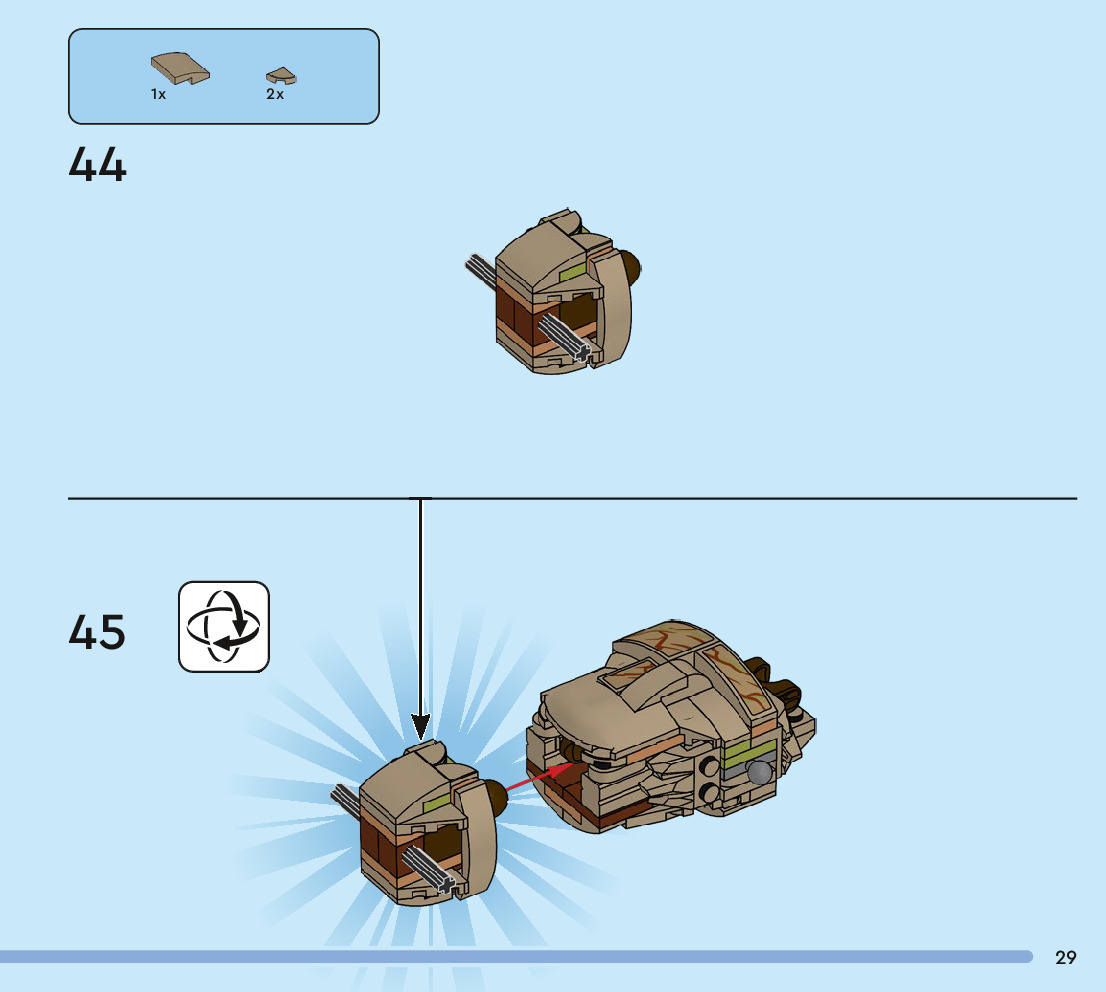 1x 2x

44

45

29