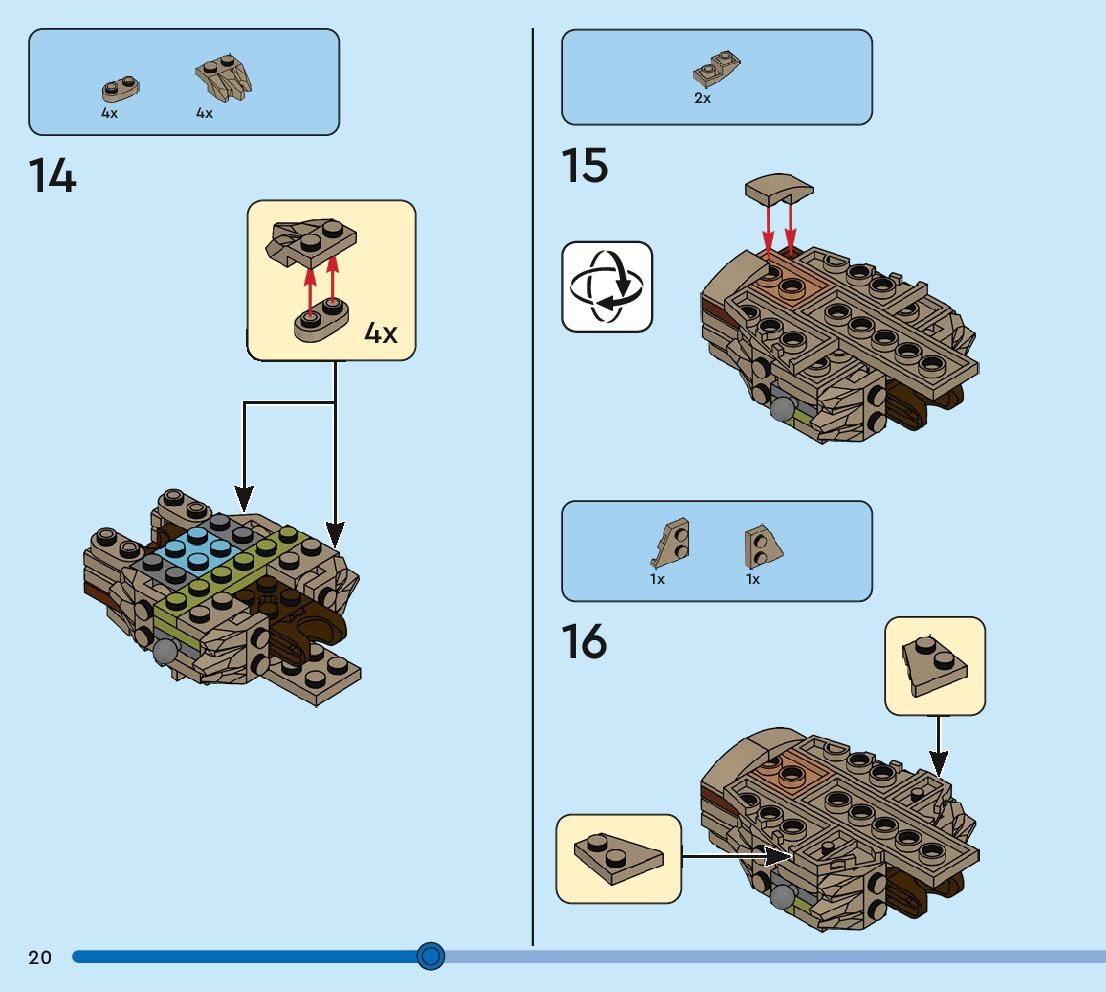 4x 4x

14

4x

2x

15

1x 1x

16

20