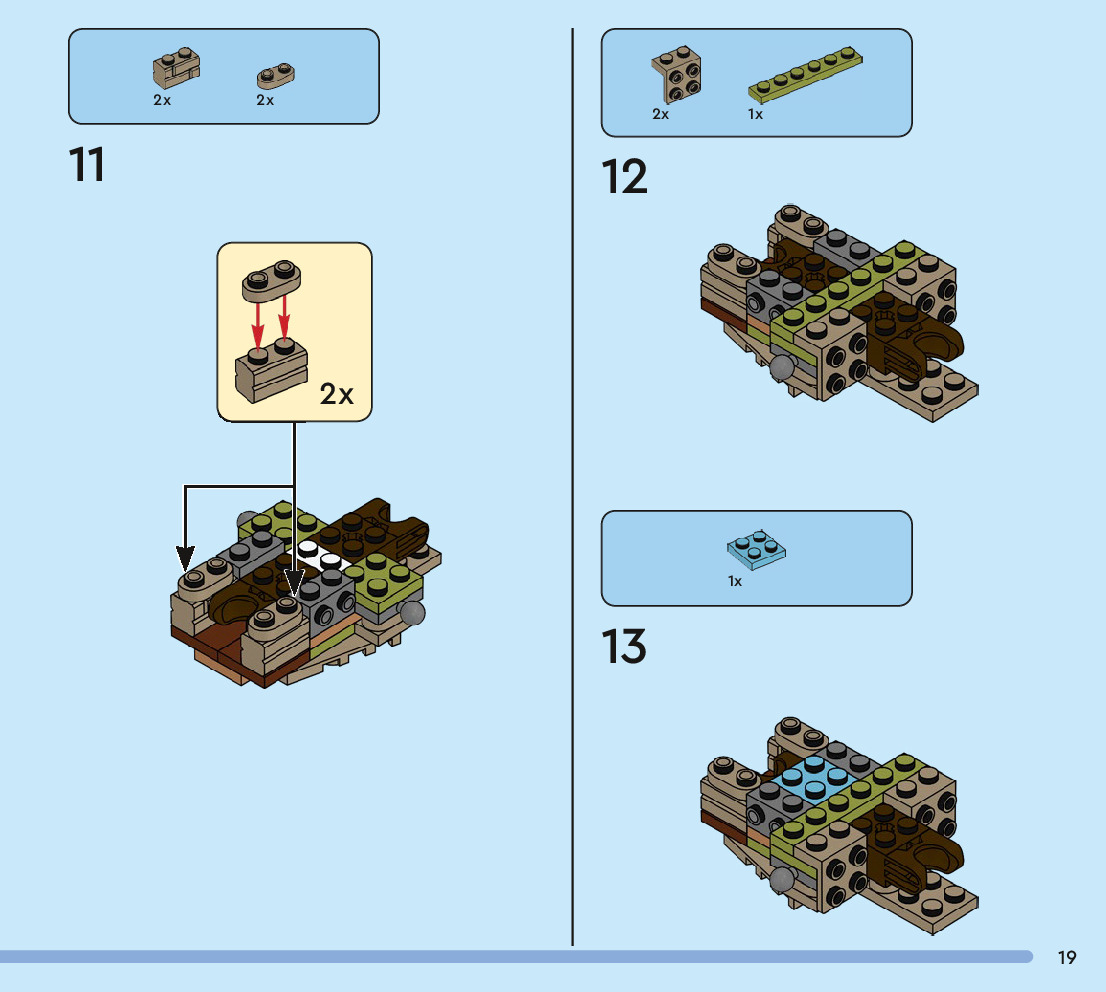 2x 2x

11

2x

2x 1x

12

1x

13

19