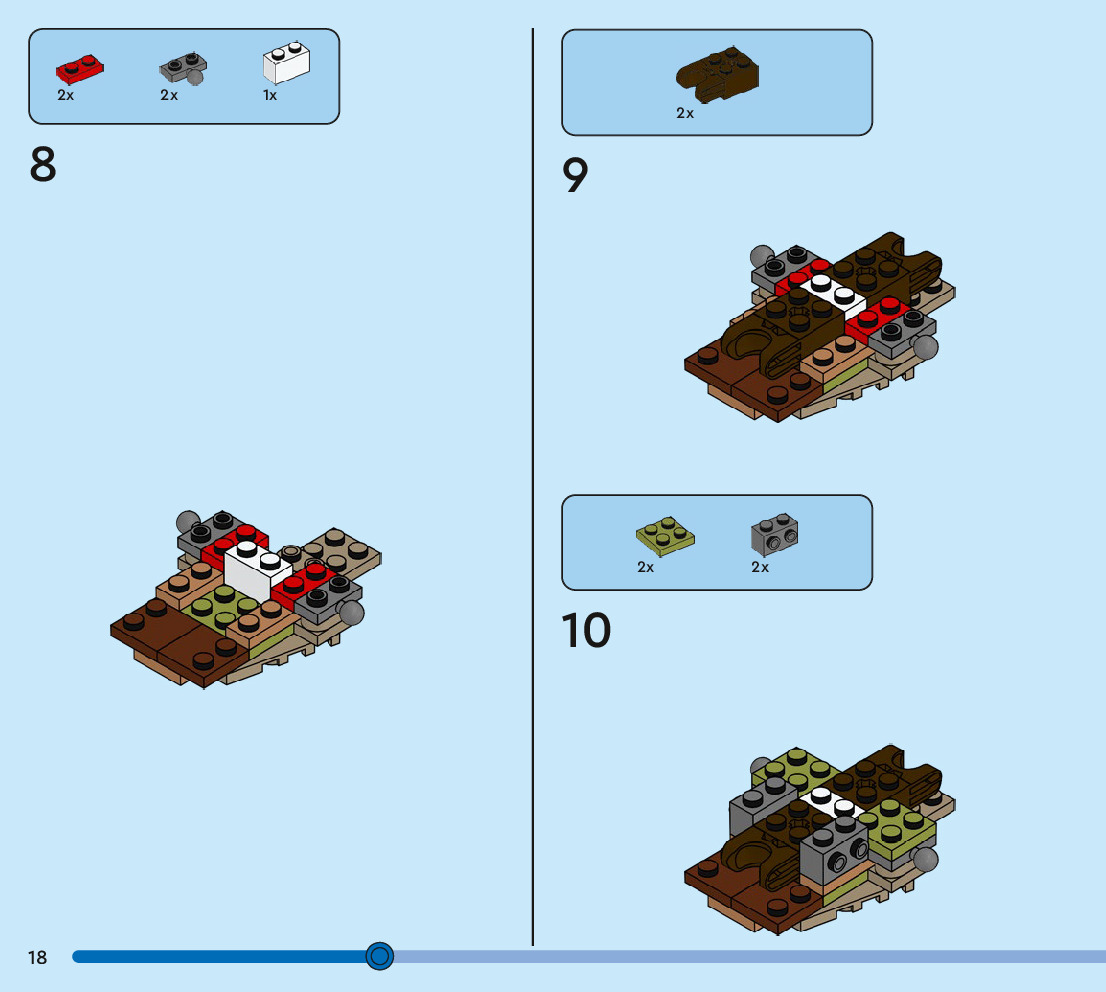 2x 2x 1x

8

2x

9

2x 2x

10

18