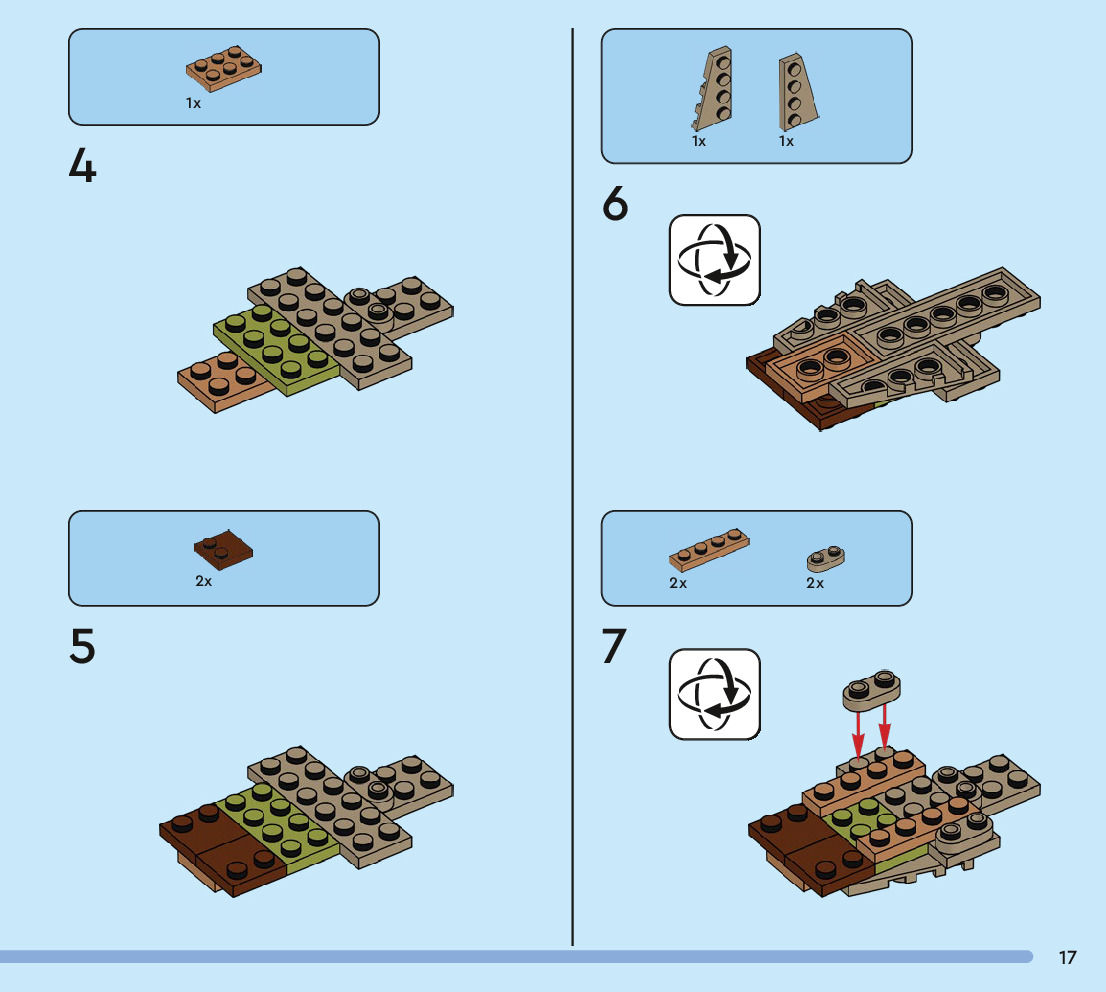 1x

4

2x

5

1x 1x

6

2x 2x

7

17