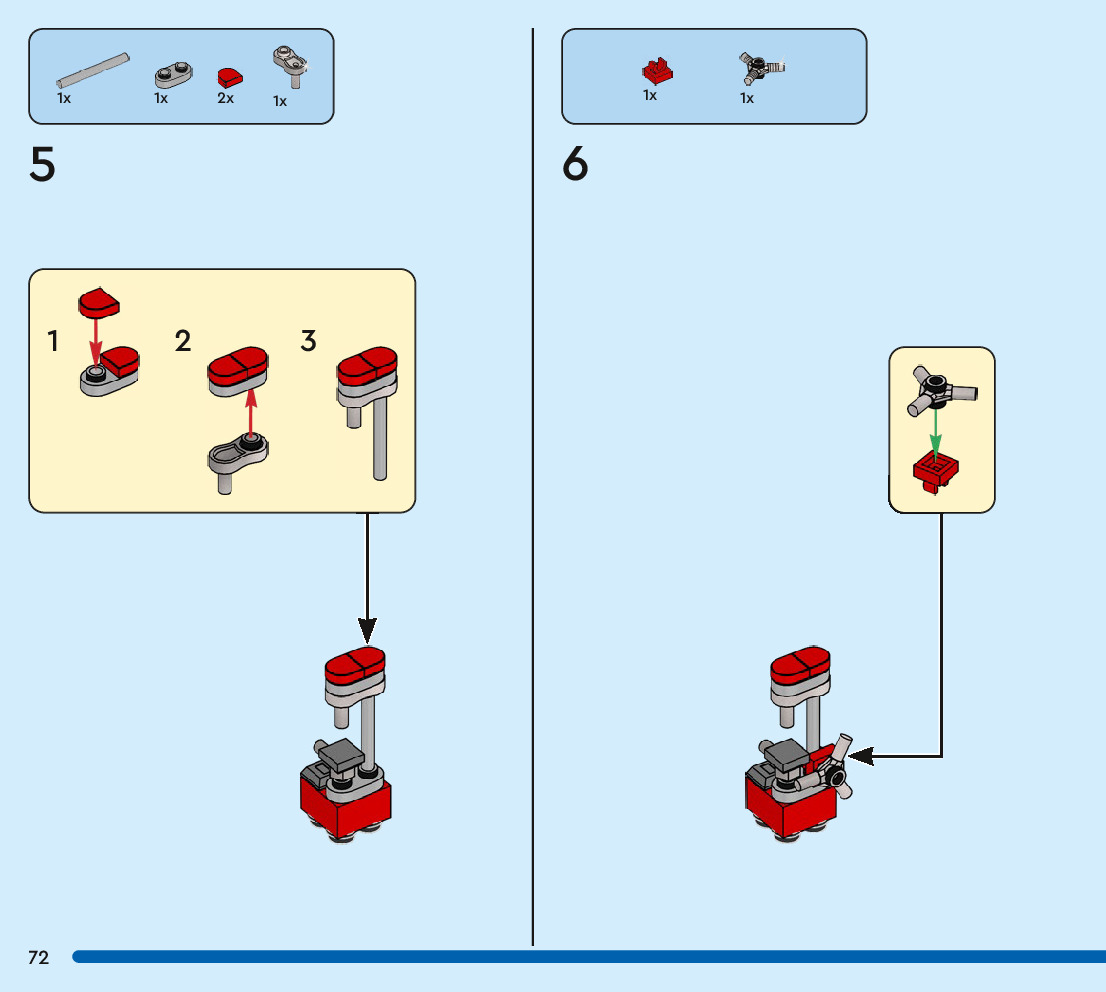 1x 1x 2x 1x

5

1 2 3

1x 1x

6

72