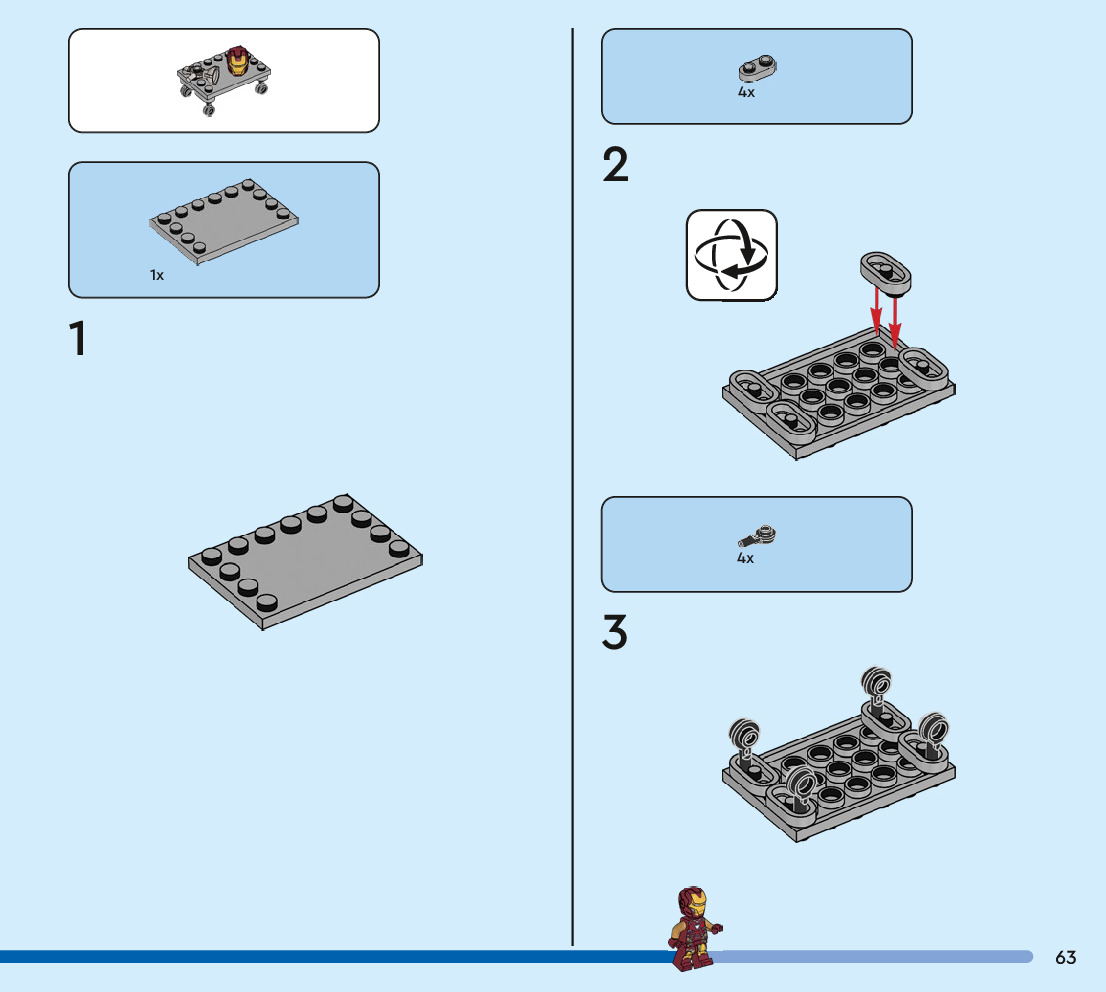 1x

1

4x

2

4x

3

63