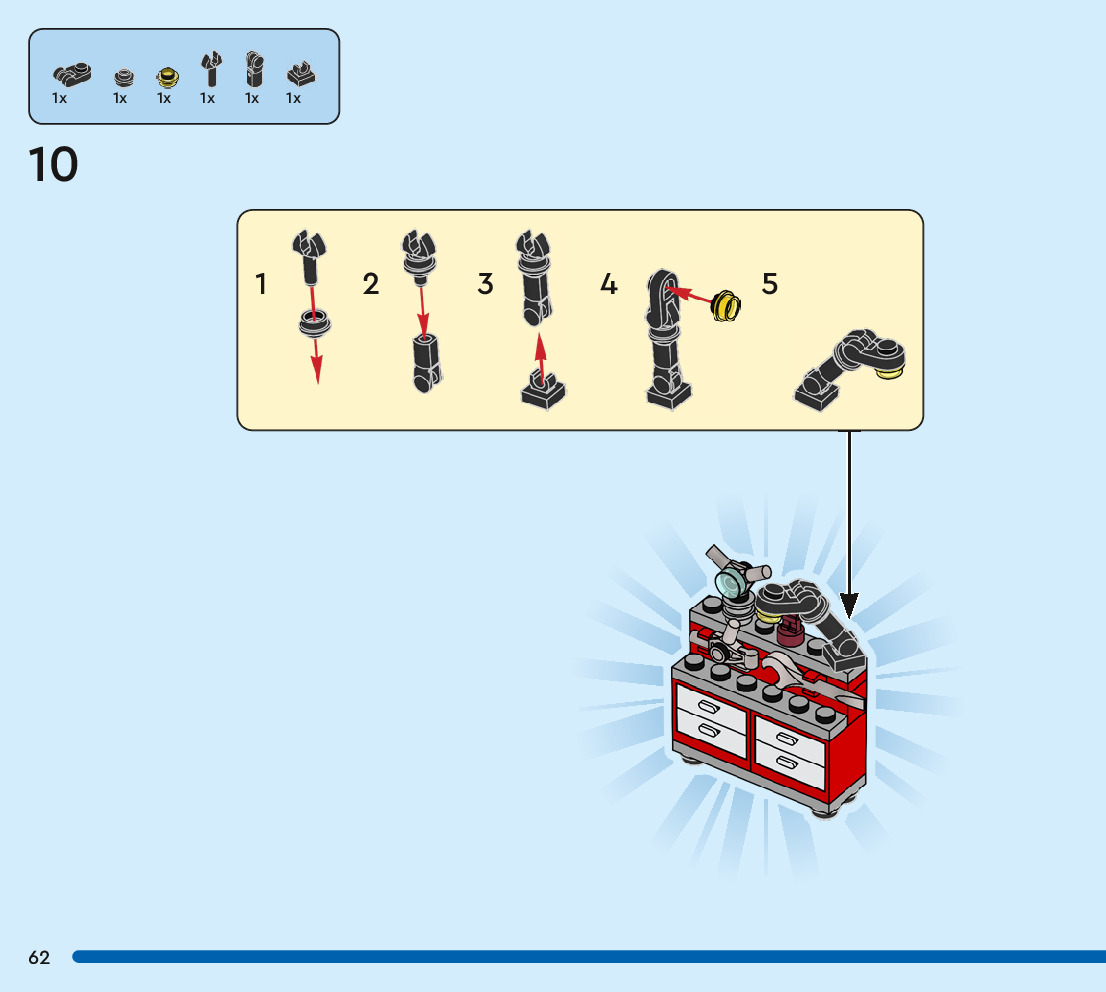 1x 1x 1x 1x 1x 1x

10

1 2 3 4 5

62