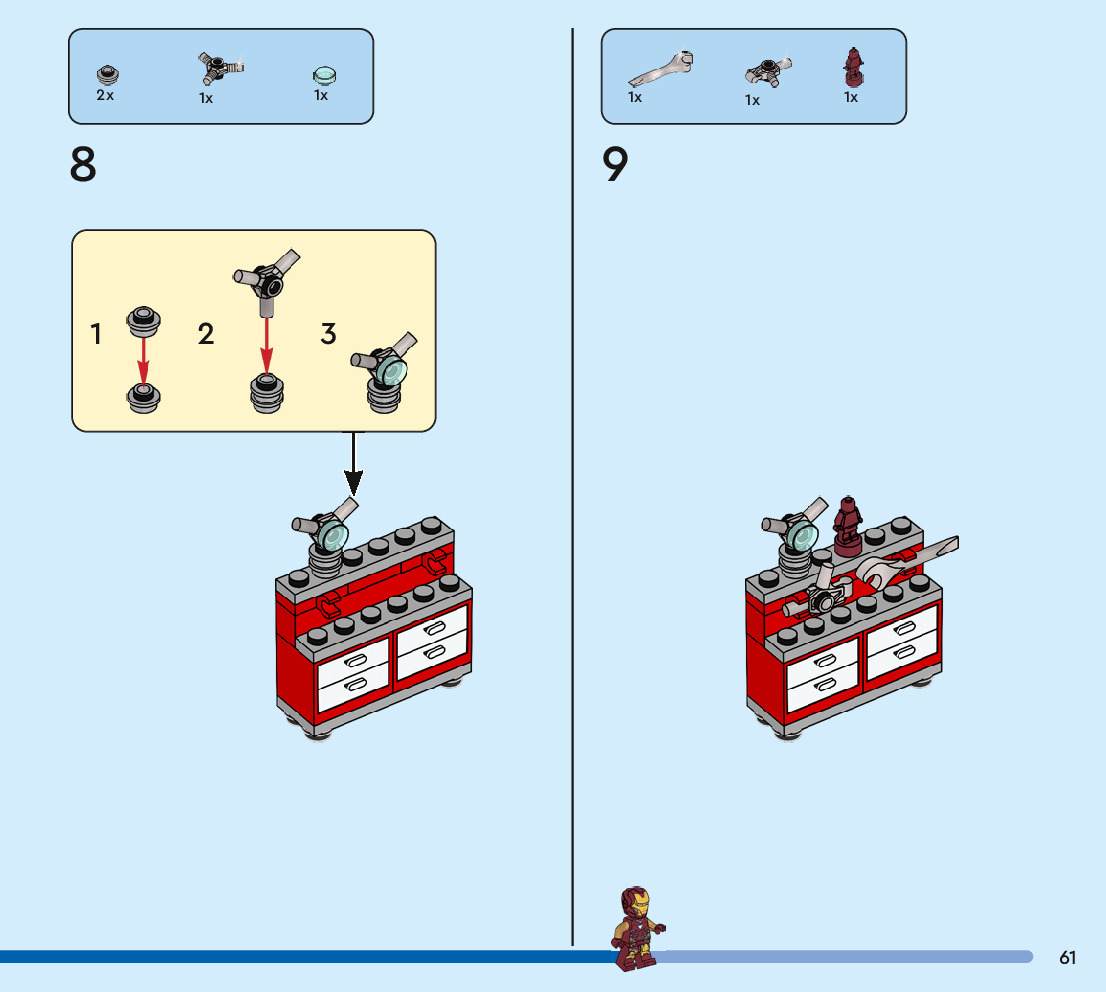 2x 1x 1x

8

1 2 3

1x 1x 1x

9

61