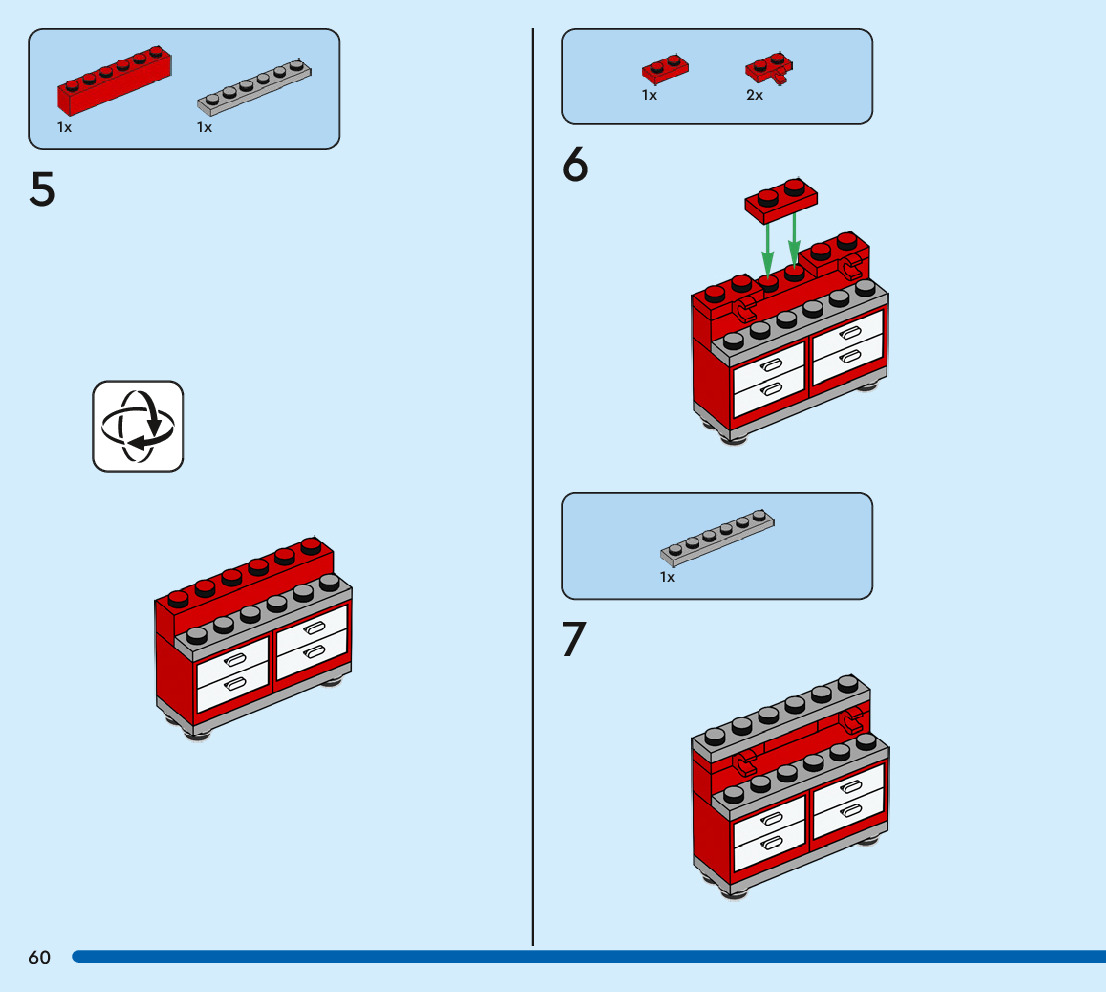 1x 1x

5

1x 2x

6

1x

7

60