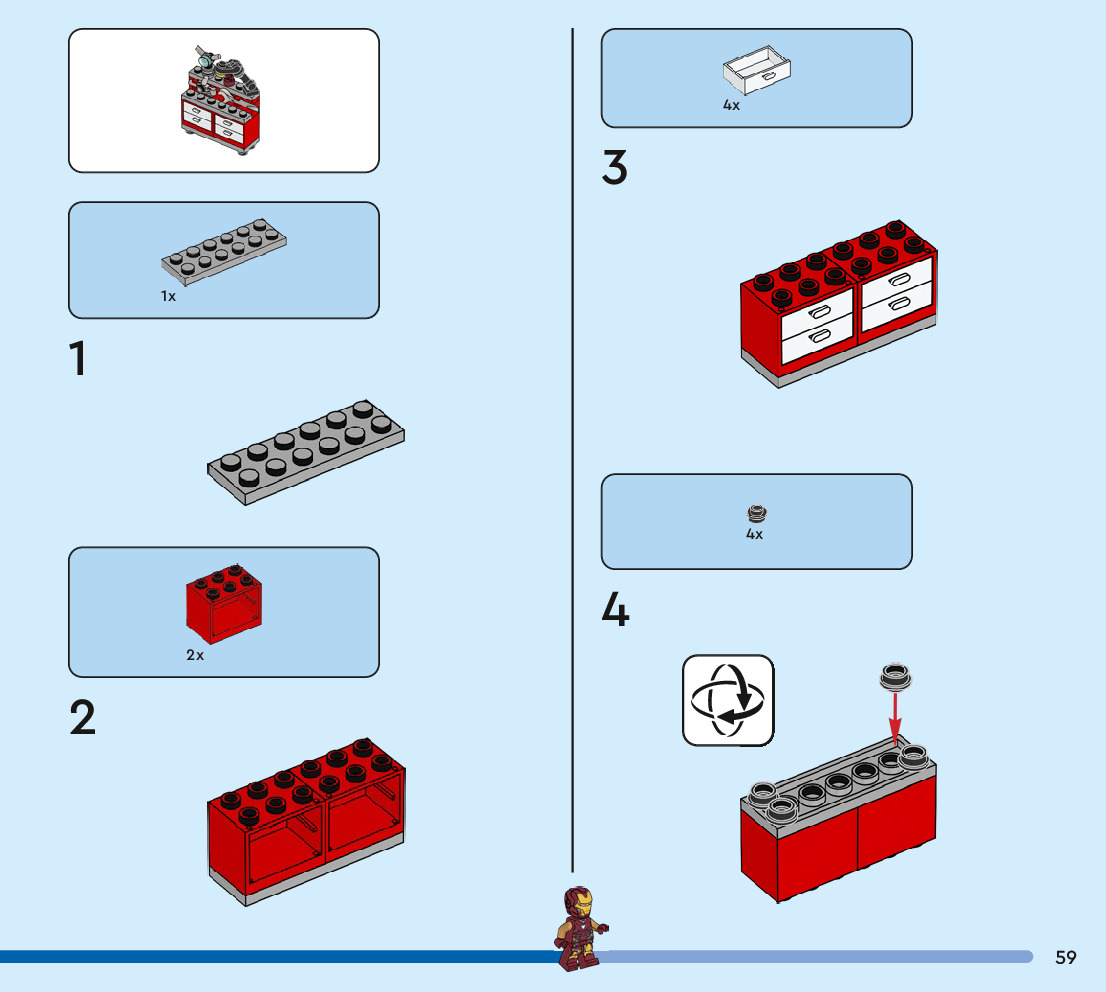 1x

1

2x

2

4x

3

4x

4

59