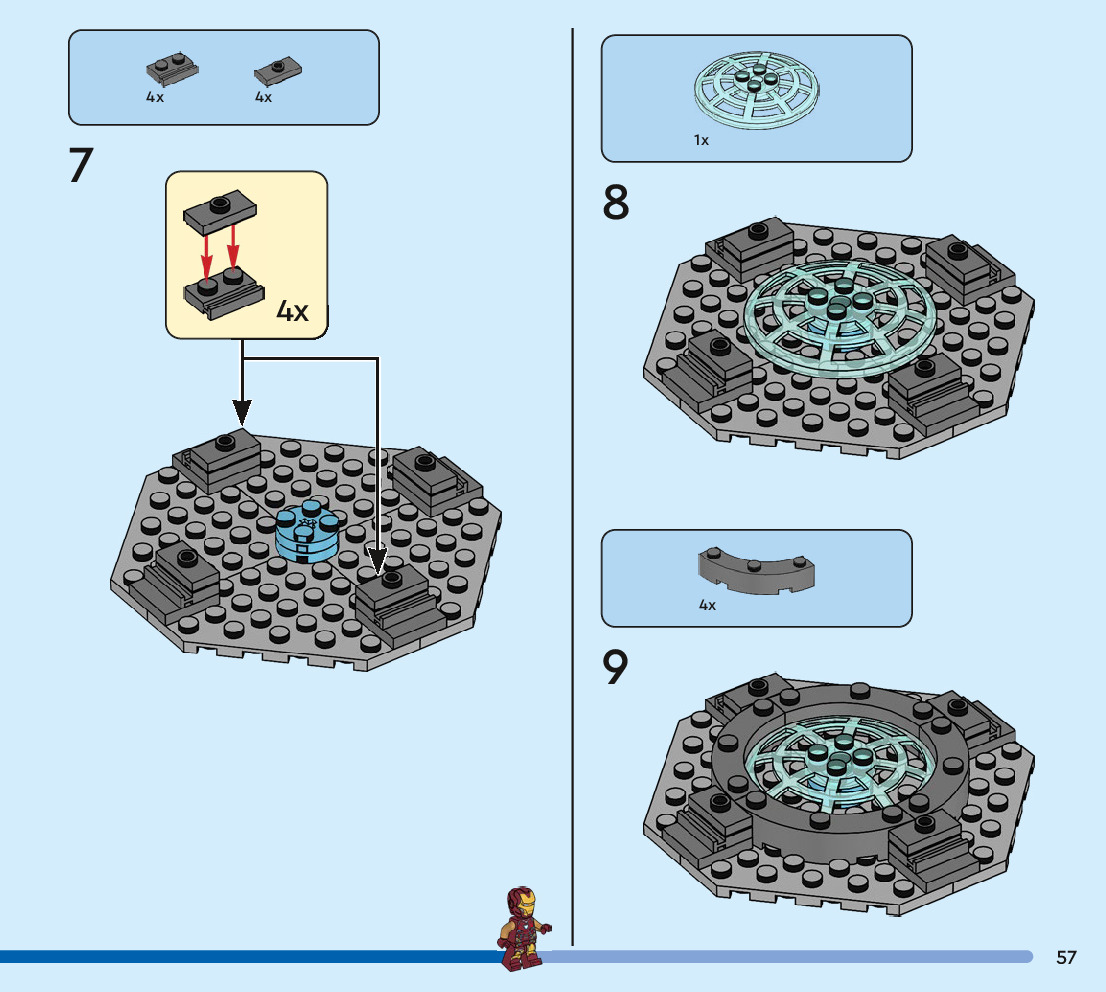 4x 4x

7

4x

1x

8

4x

9

57