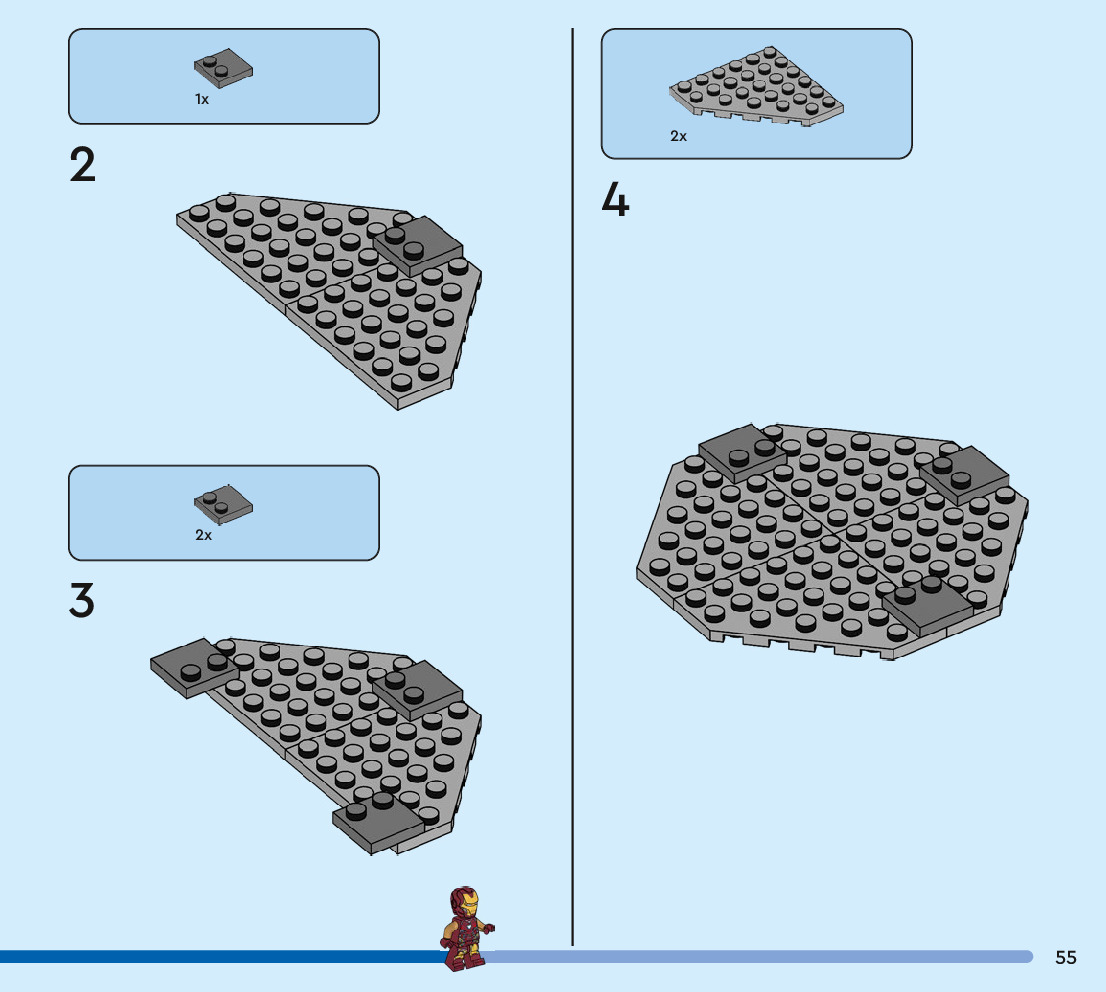 1x

2

2x

3

2x

4

55