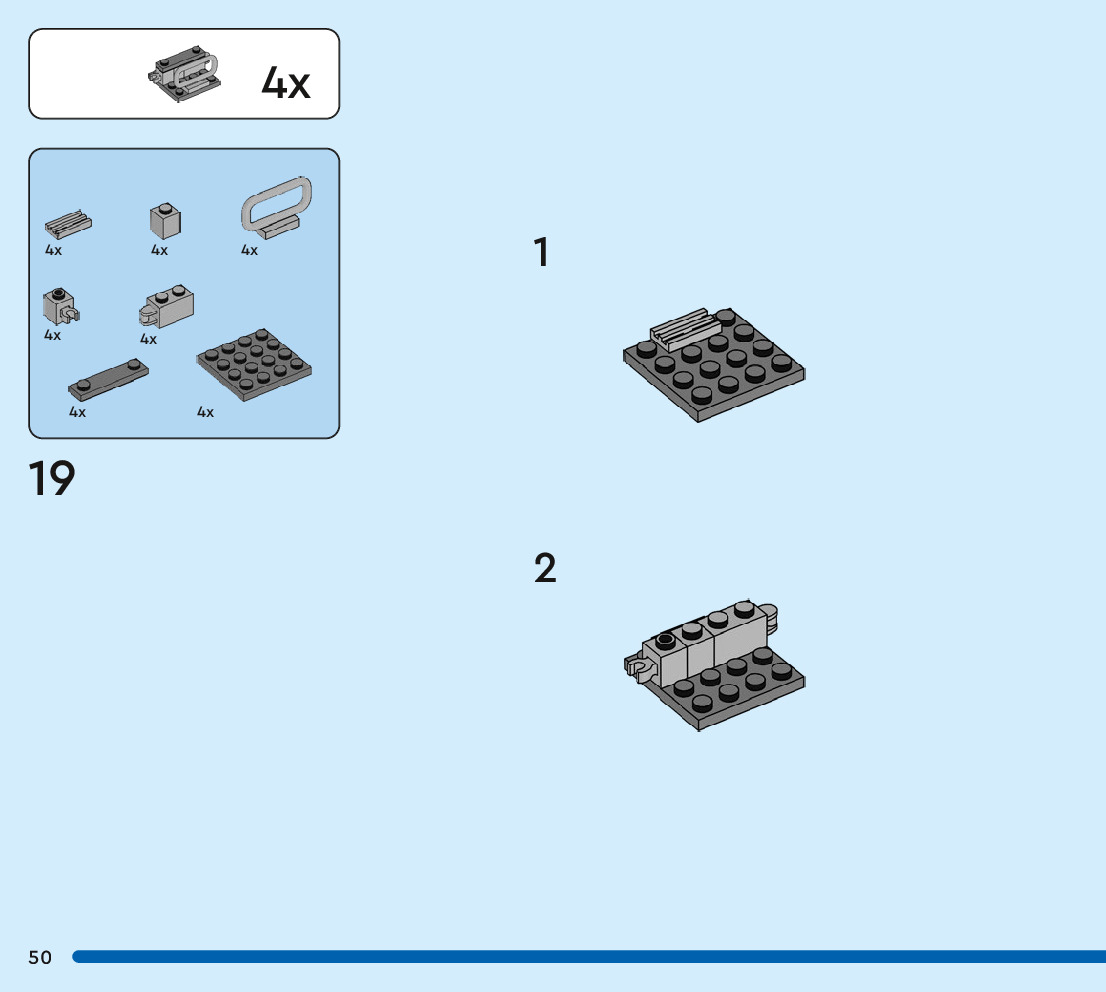 4x

4x
4x
4x
4x
4x
4x
4x

19

1

2

50