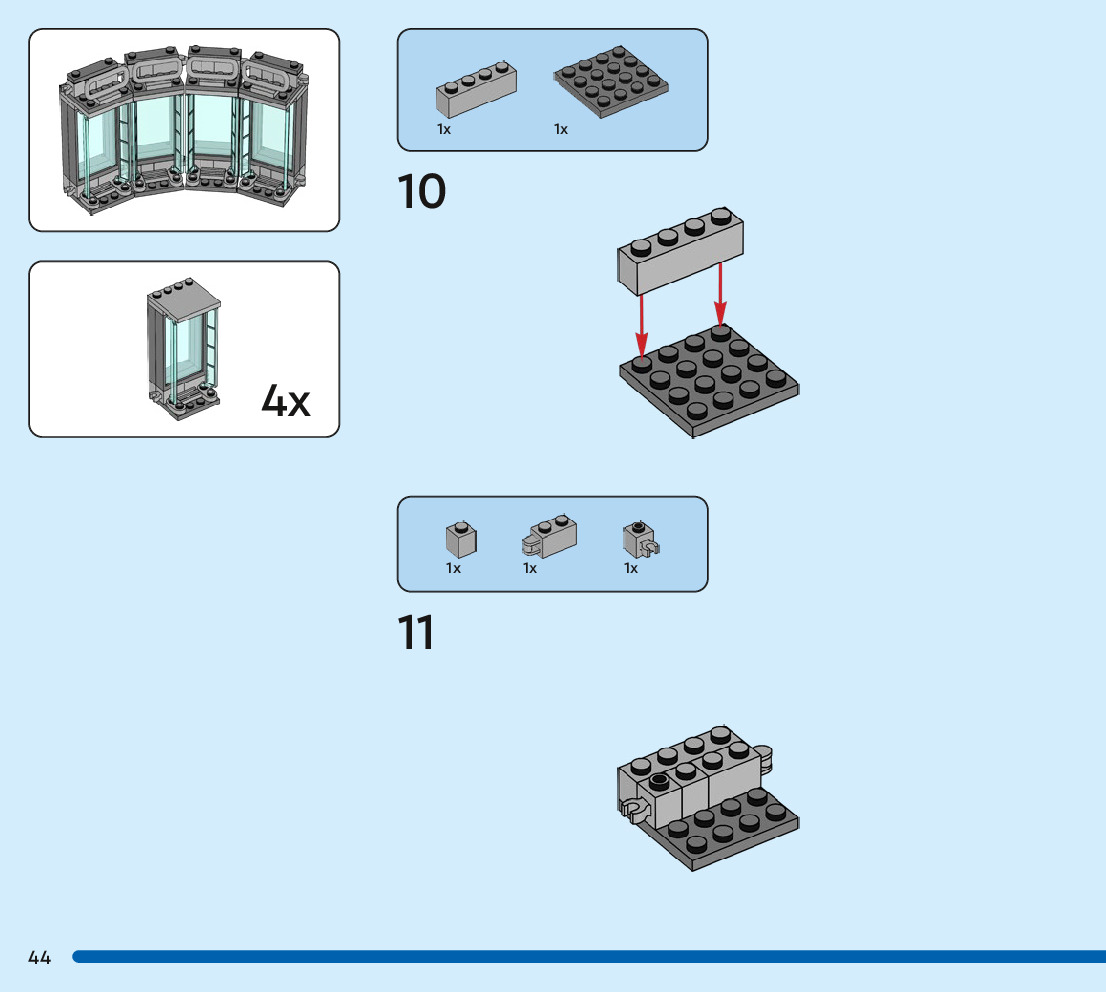 4x

1x 1x

10

1x 1x 1x

11

44