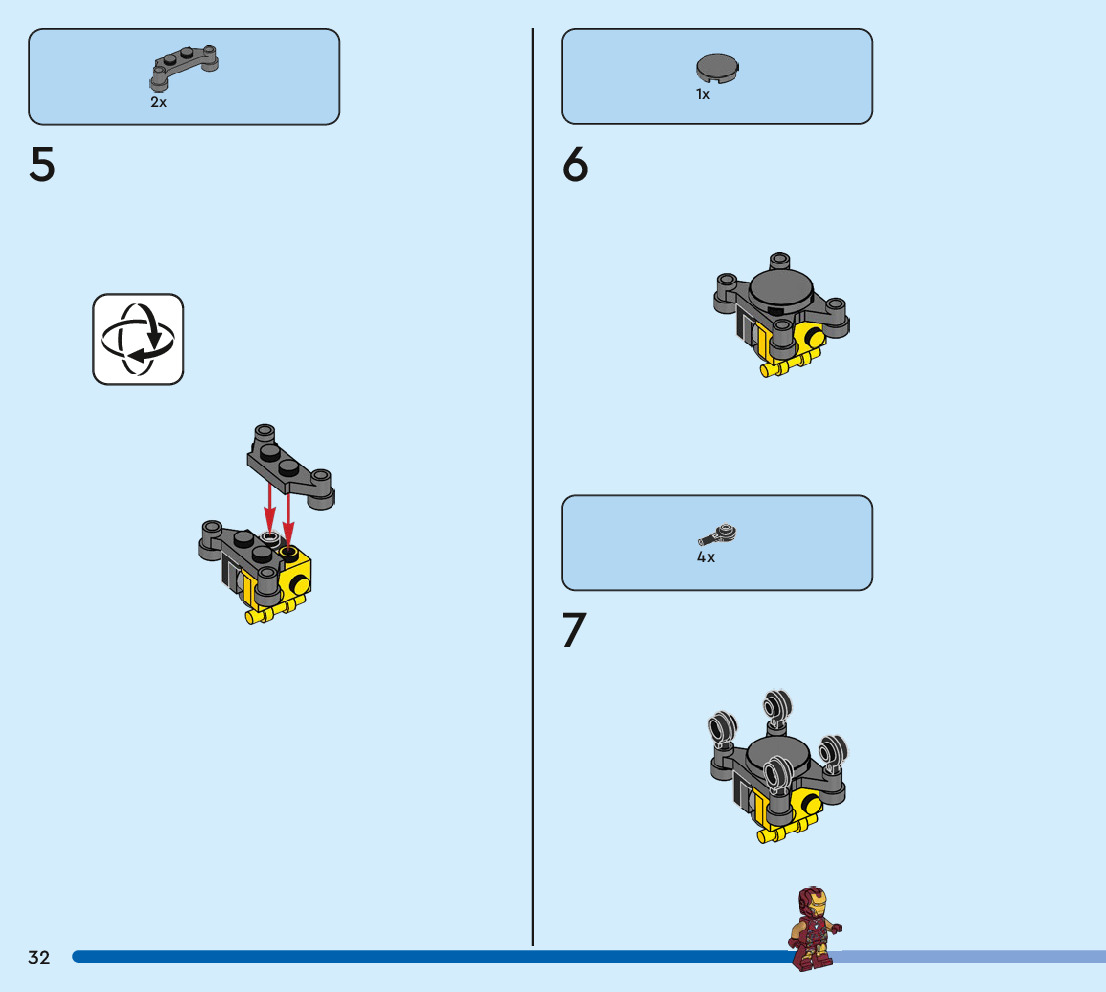 2x

5

1x

6

4x

7

32