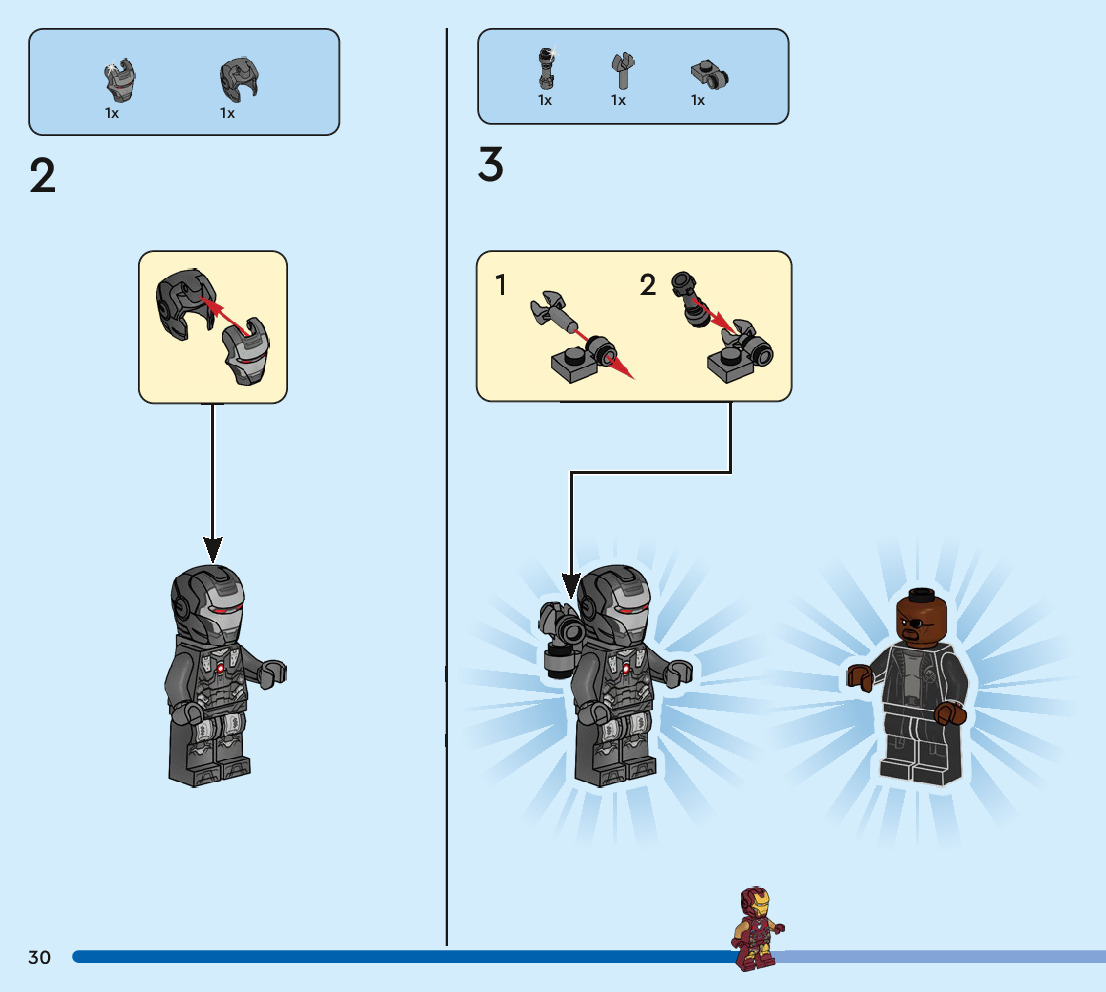 1x 1x

2

1x 1x 1x

3

1 2

30