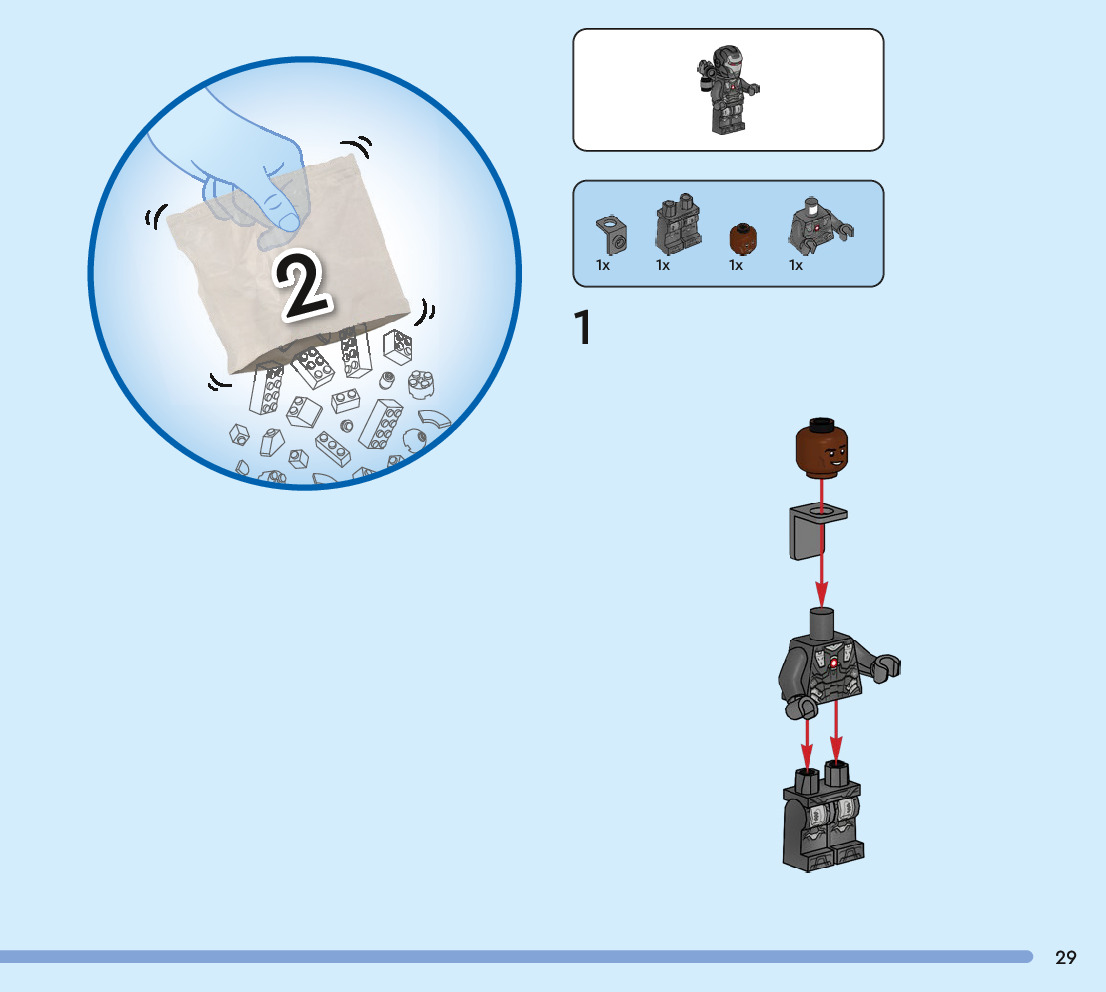 2

1x 1x 1x 1x

1

29