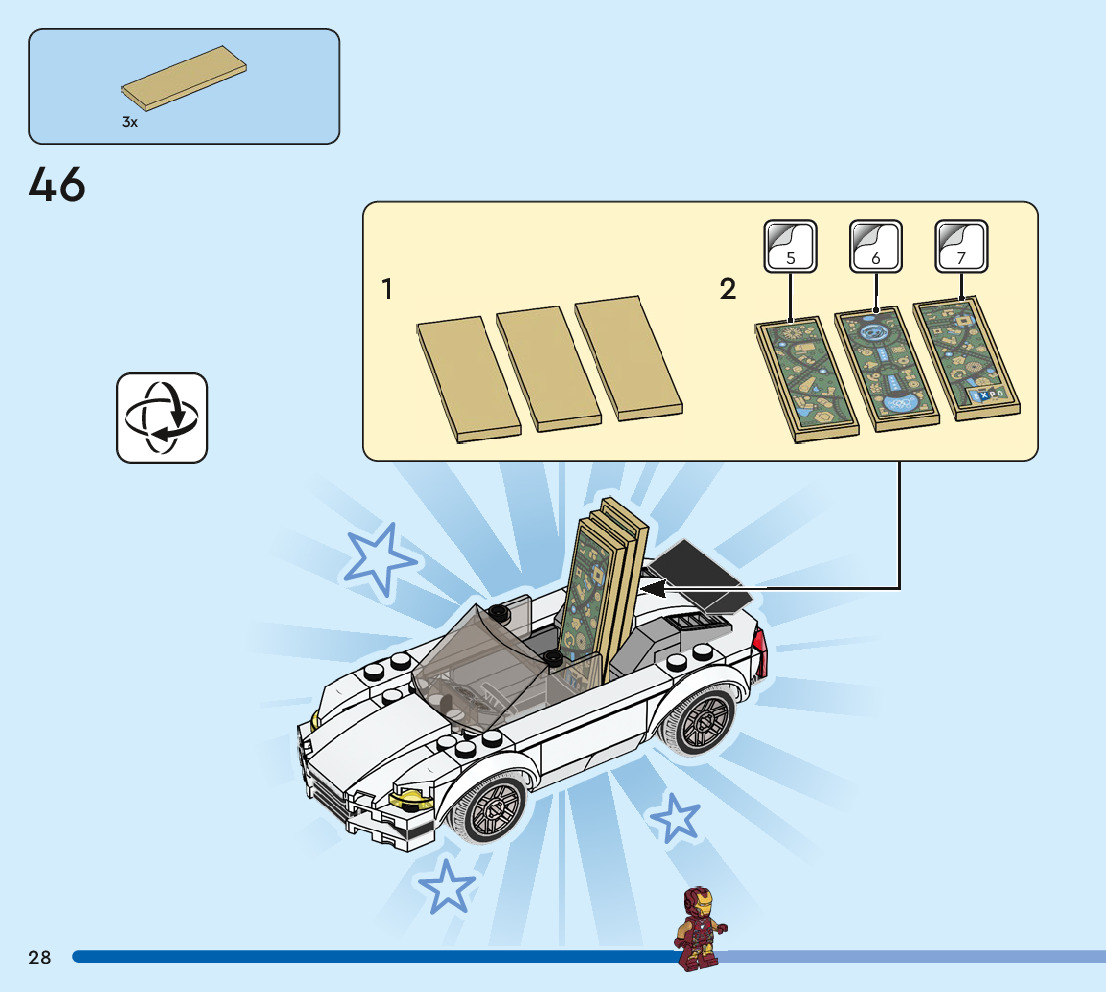 3x

46

1

2

5

6

7

28