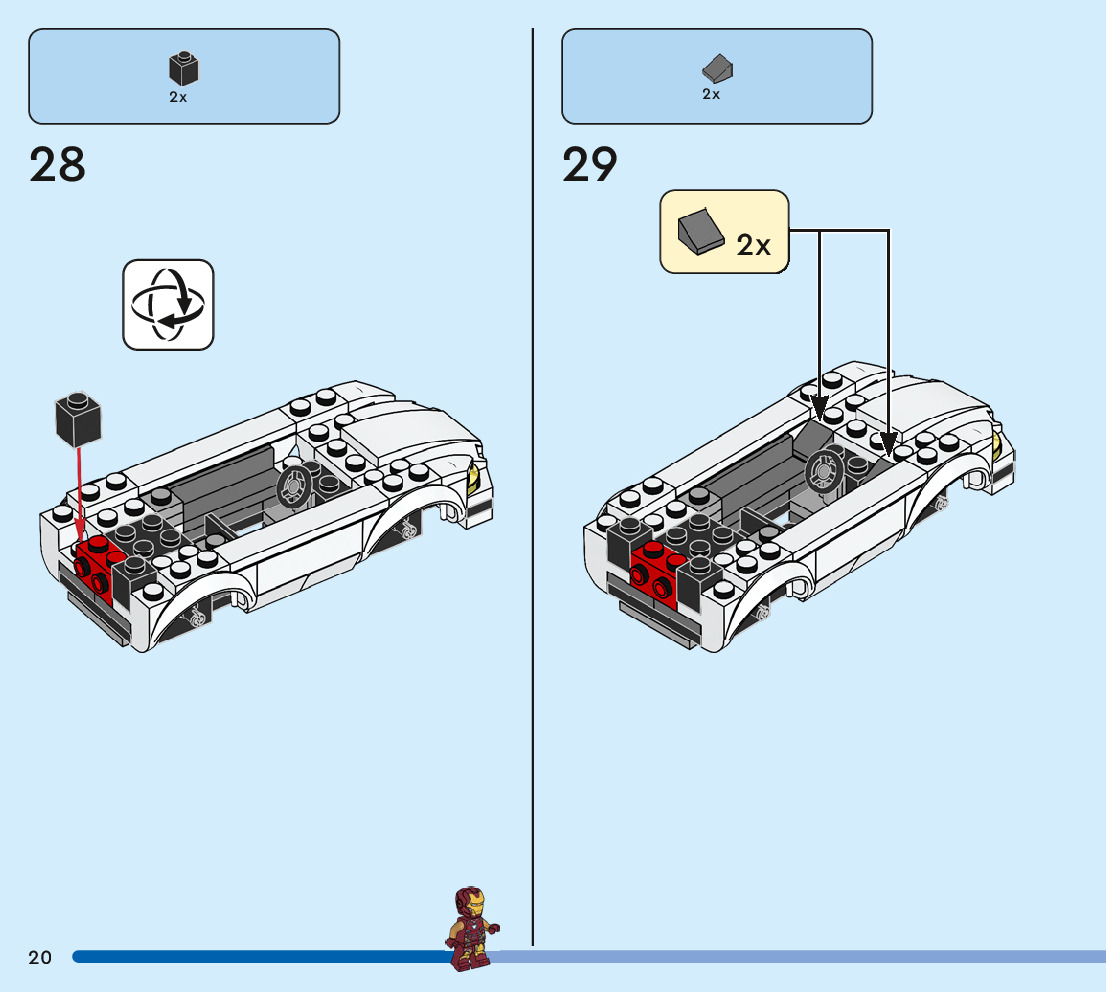 2x

28

2x

29

2x

20