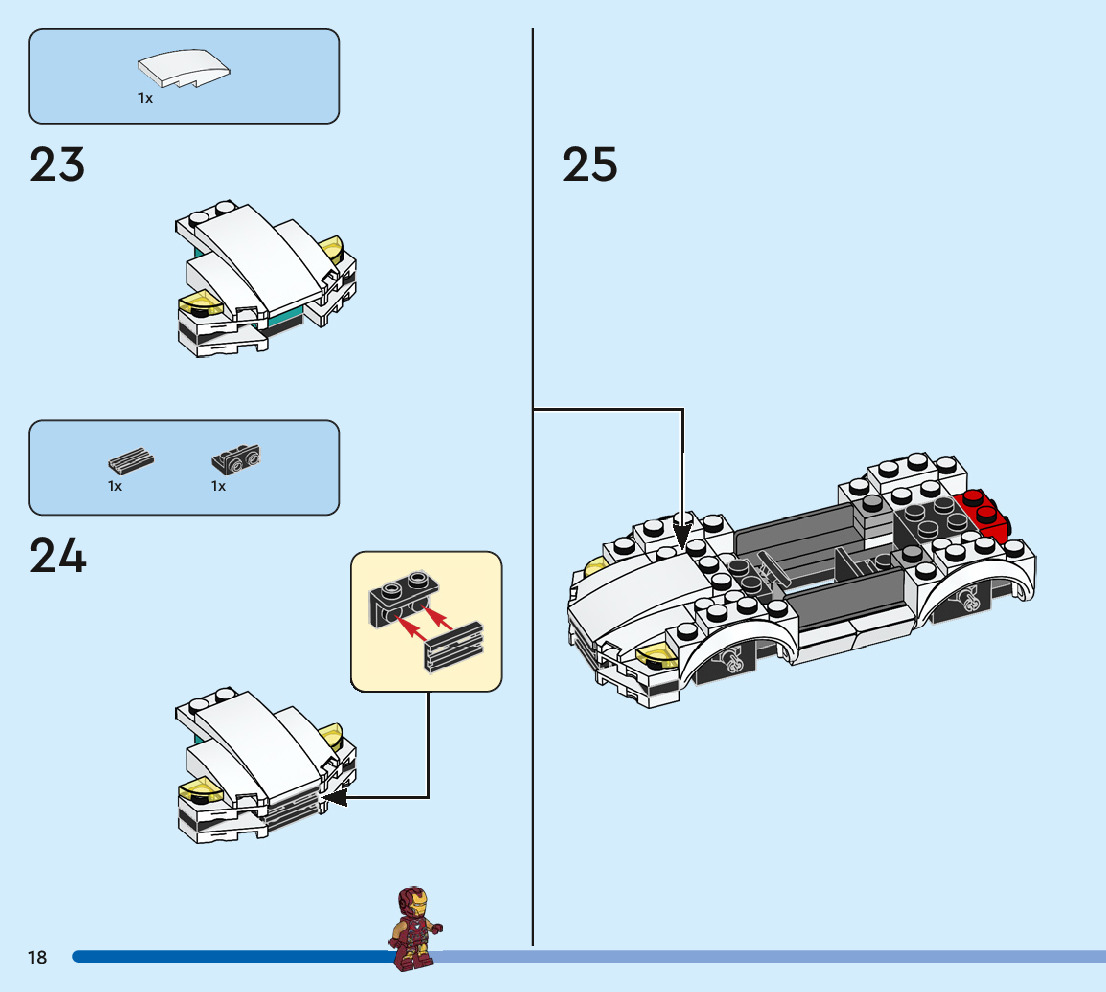 1x

23

1x

1x

24

25

18