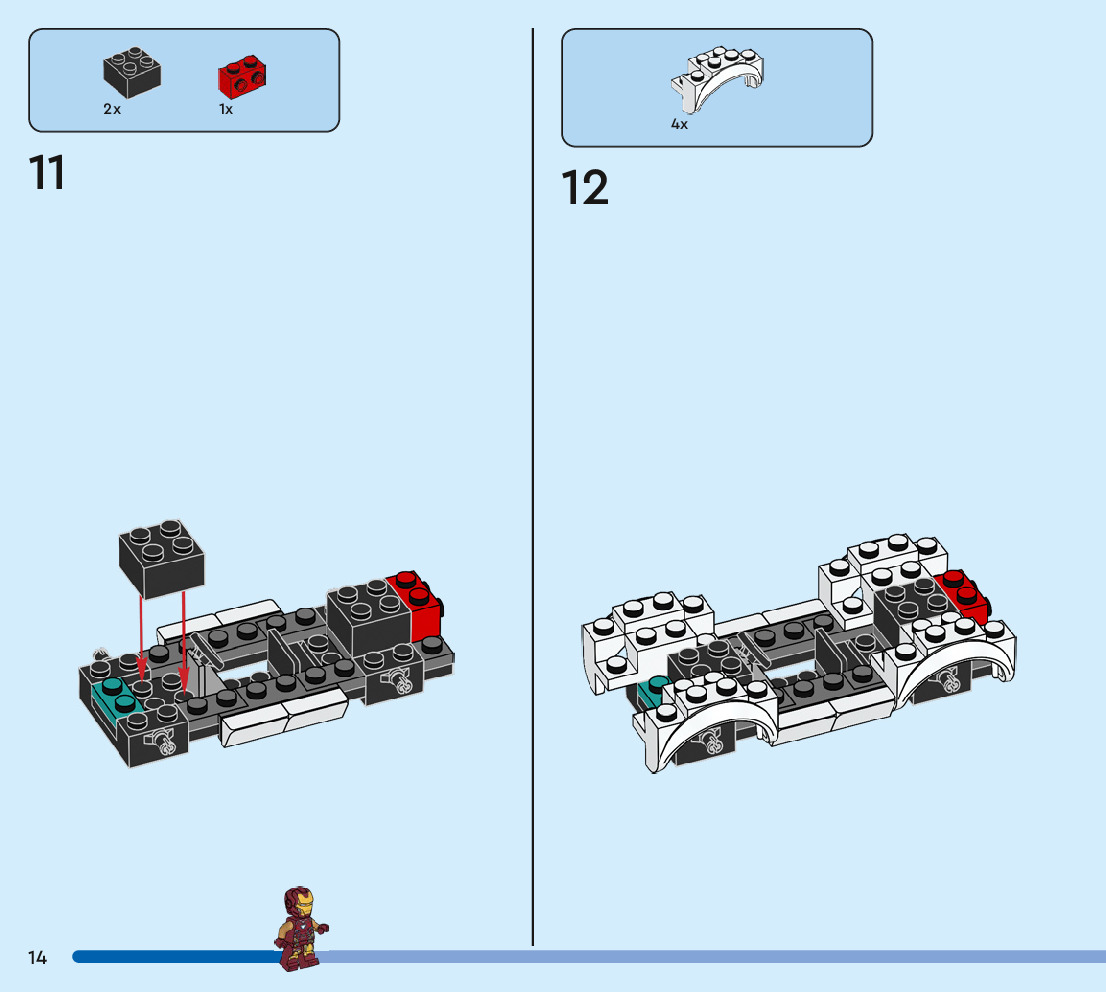 2x

1x

11

4x

12

14