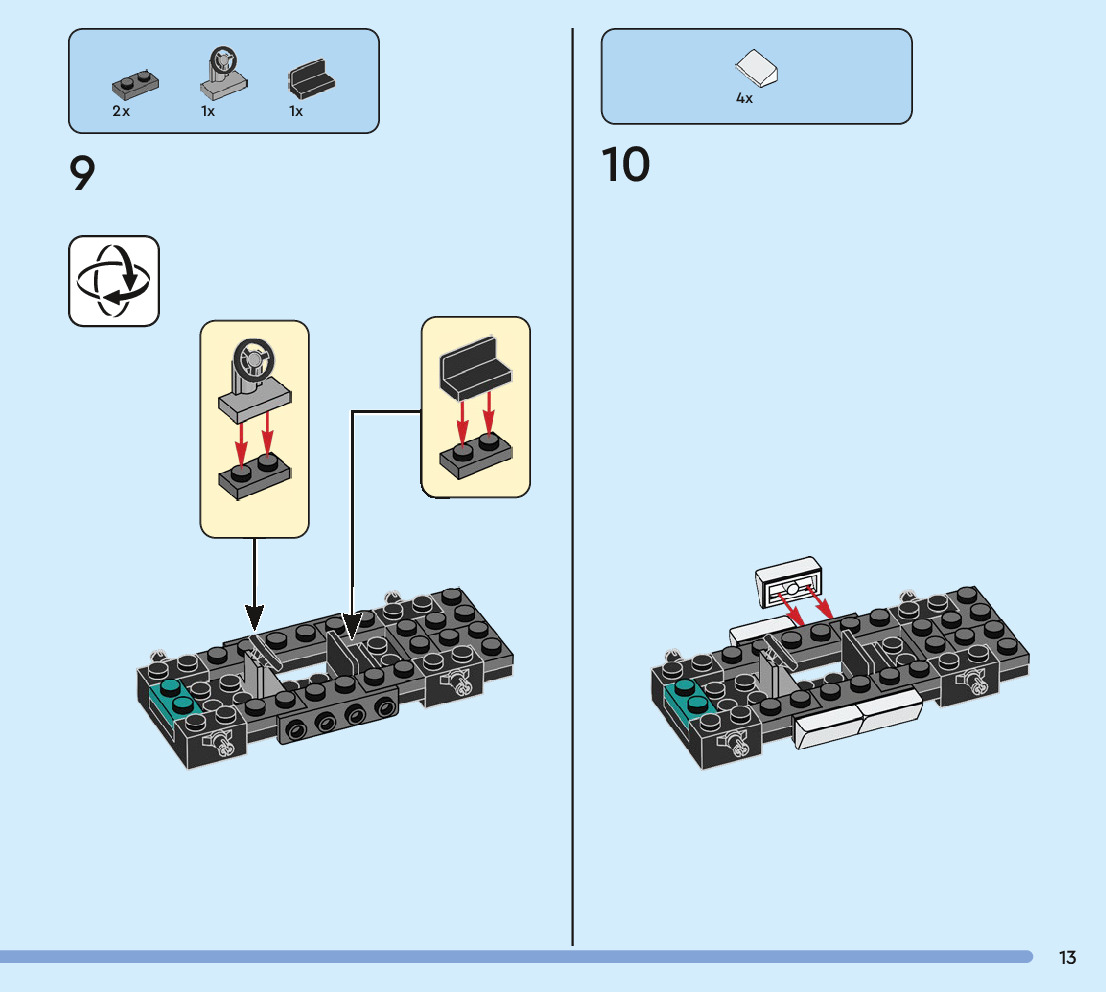 2x 1x 1x

9

4x

10

13